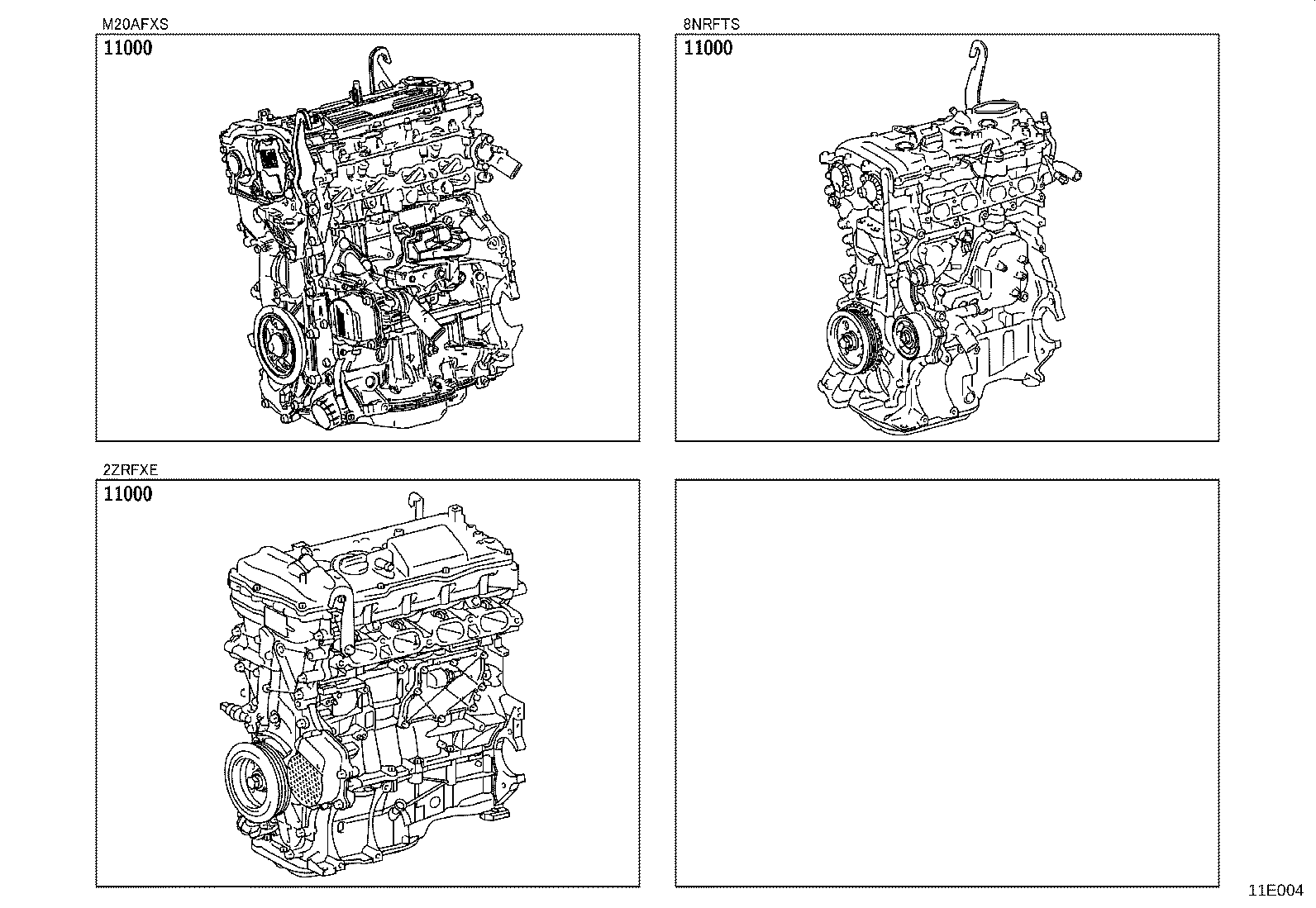 M20AFXS
11000

8NRFTS
11000

2ZRFXE
11000

11E004