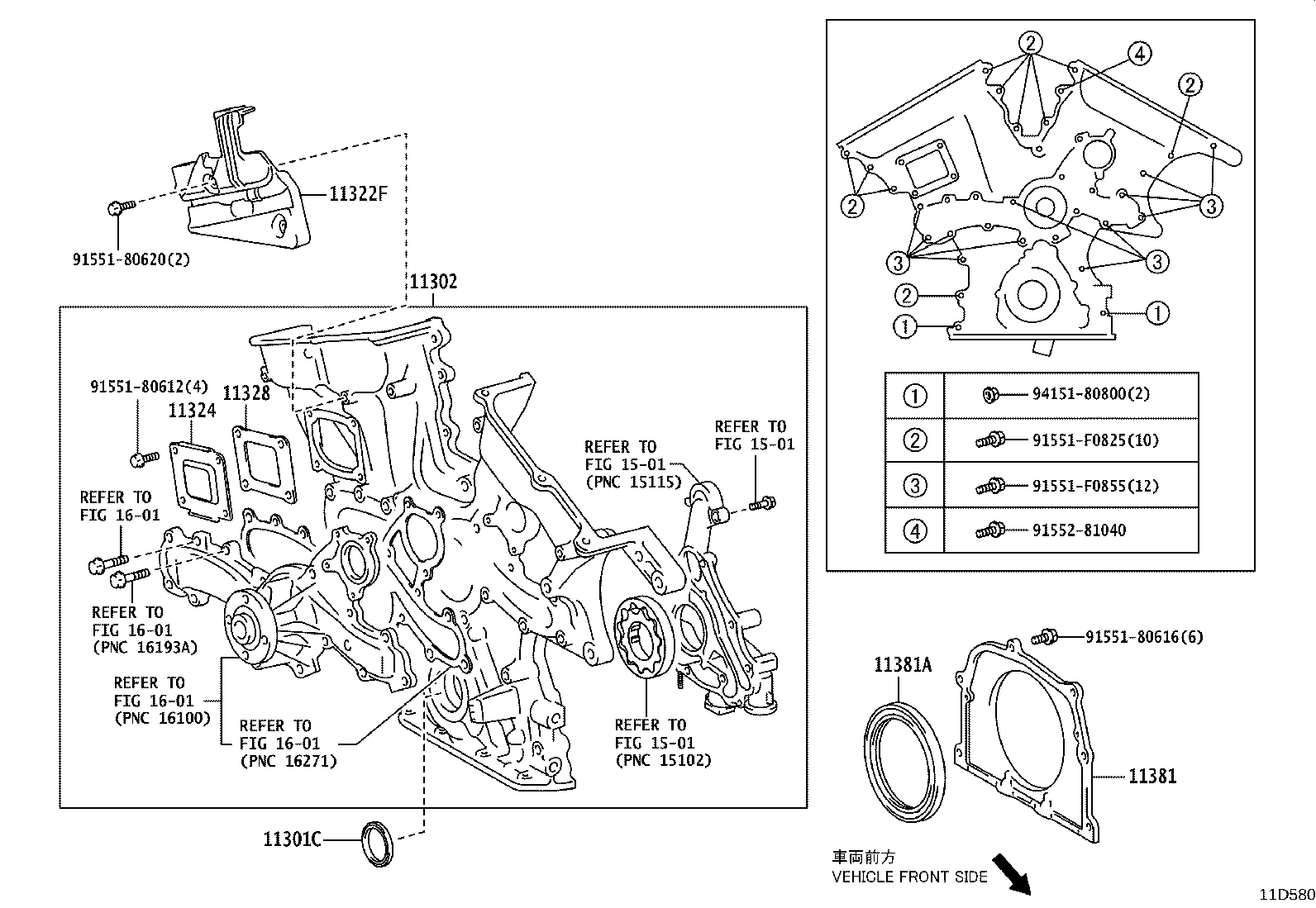 11322F

91551-80620(2)

11302

91551-80612(4)

11324

11328

REFER TO
FIG 16-01

REFER TO
FIG 16-01
(PNC 16193A)

REFER TO
FIG 16-01
(PNC 16100)

REFER TO
FIG 16-01
(PNC 16271)

REFER TO
FIG 15-01
(PNC 15115)

REFER TO
FIG 15-01

REFER TO
FIG 15-01
(PNC 15102)

11301C

2 4 2 2 3 3 3 2 1 1

| ① | 94151-80800(2) |
|---|---|
| ② | 91551-F0825(10) |
| ③ | 91551-F0855(12) |
| ④ | 91552-81040 |

91551-80616(6)

11381A

11381

車両前方
VEHICLE FRONT SIDE

11D580