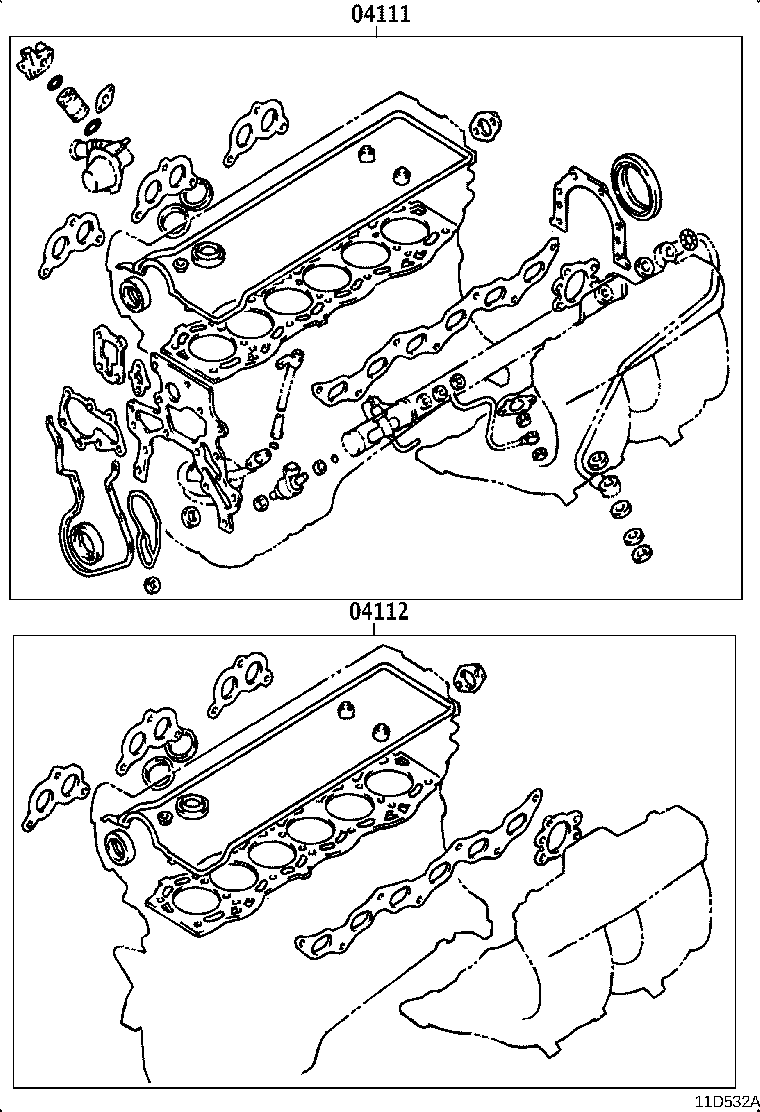 04111

04112

11D532A