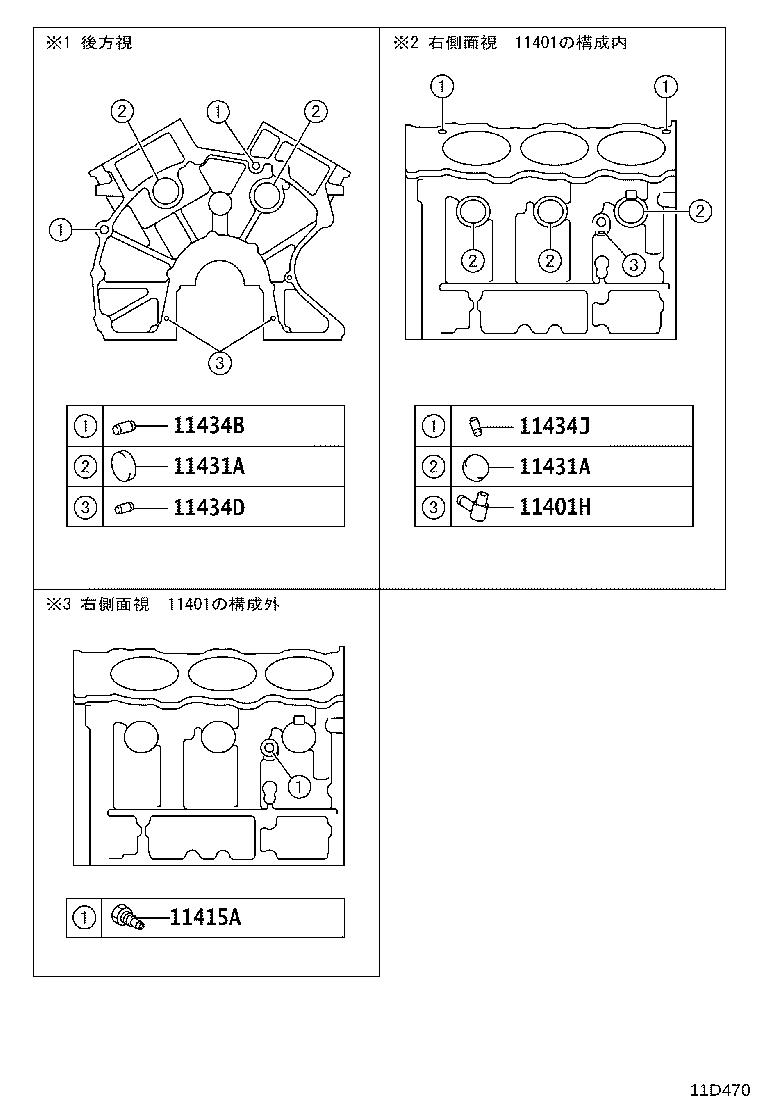 ※1 後方視

②
①
②
①
③

| ① | 11434B |
|---|---|
| ② | 11431A |
| ③ | 11434D |

※2 右側面視 11401の構成内

①
①
②
②
②
③

| ① | 11434J |
|---|---|
| ② | 11431A |
| ③ | 11401H |

※3 右側面視 11401の構成外

①

| ① | 11415A |
|---|---|

11D470