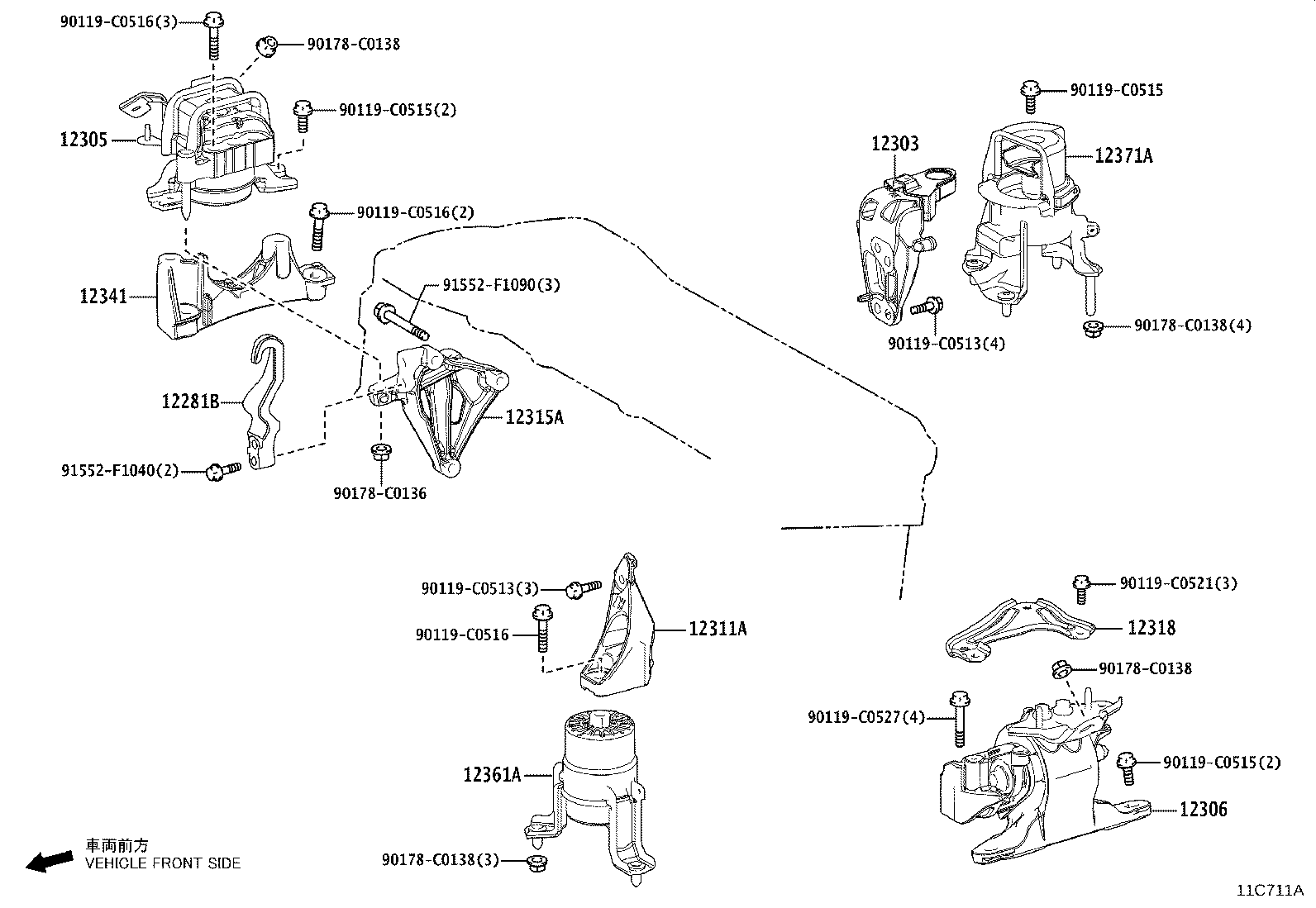 90119-C0516(3)
90178-C0138
90119-C0515(2)
12305
90119-C0516(2)
12341
91552-F1090(3)
12281B
12315A
91552-F1040(2)
90178-C0136
90119-C0515
12303
12371A
90119-C0513(4)
90178-C0138(4)
90119-C0513(3)
90119-C0516
12311A
12361A
90178-C0138(3)
90119-C0521(3)
12318
90178-C0138
90119-C0527(4)
90119-C0515(2)
12306
車両前方
VEHICLE FRONT SIDE
11C711A