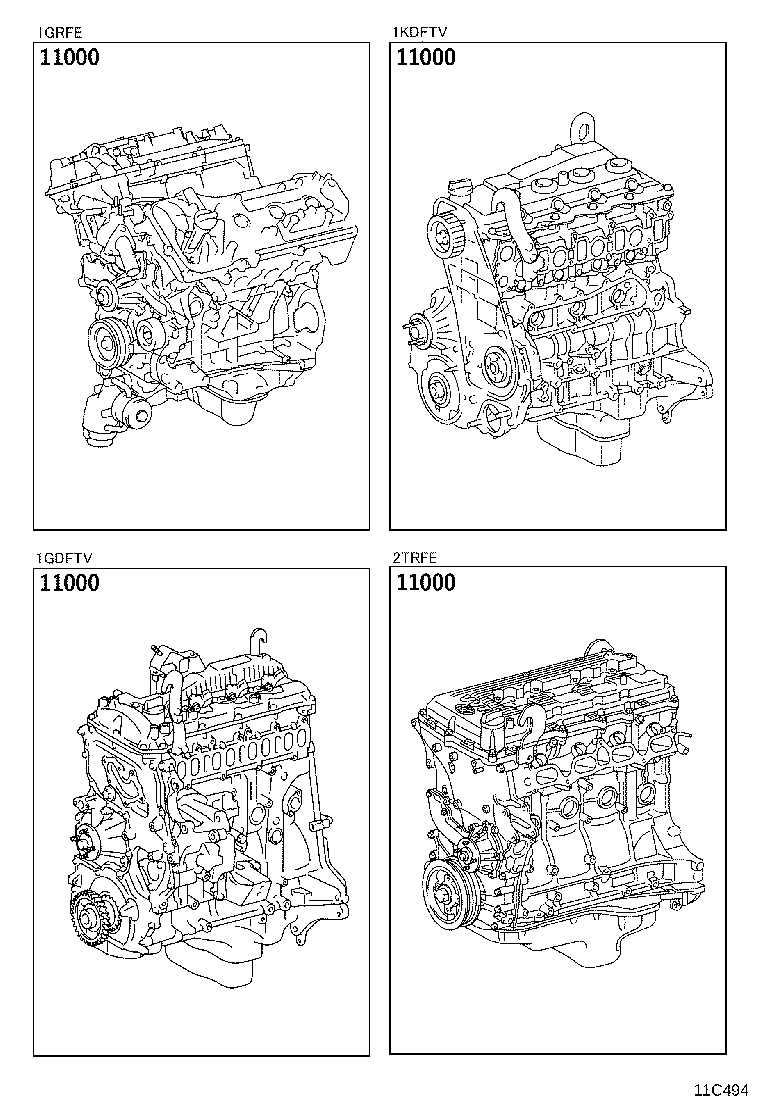 1GRFE
11000

1KDFTV
11000

1GDFTV
11000

2TRFE
11000

11C494