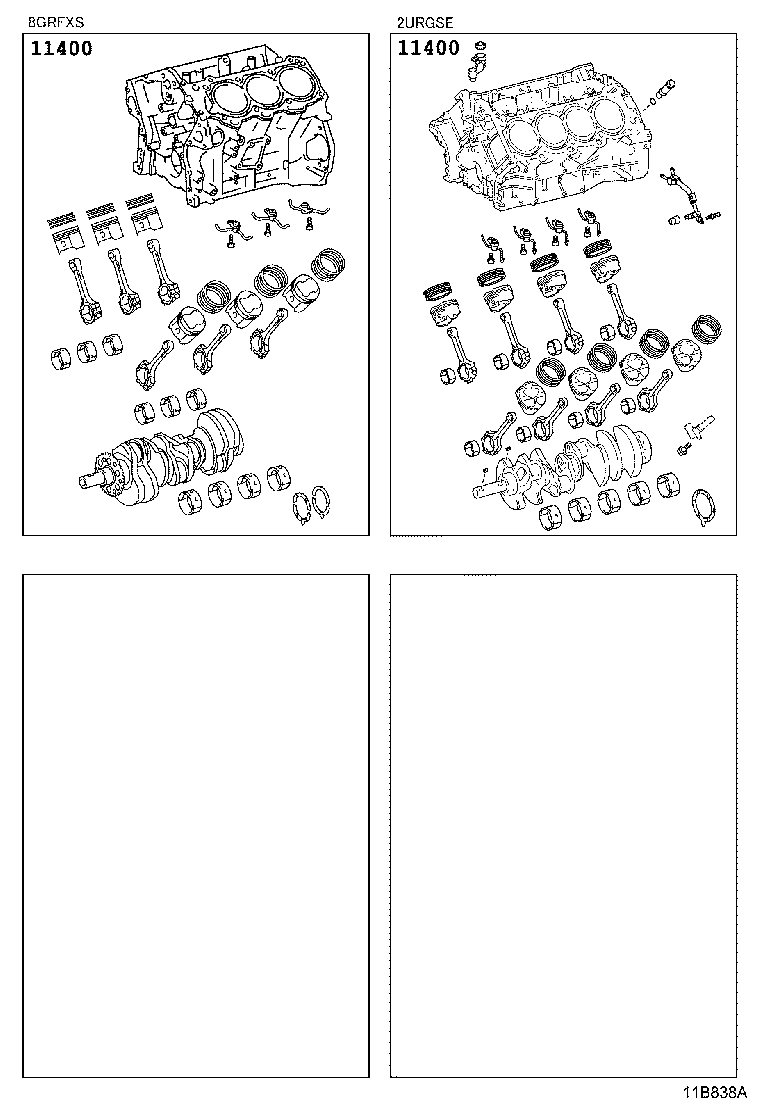 8GRFXS

11400

2URGSE

11400

11B838A