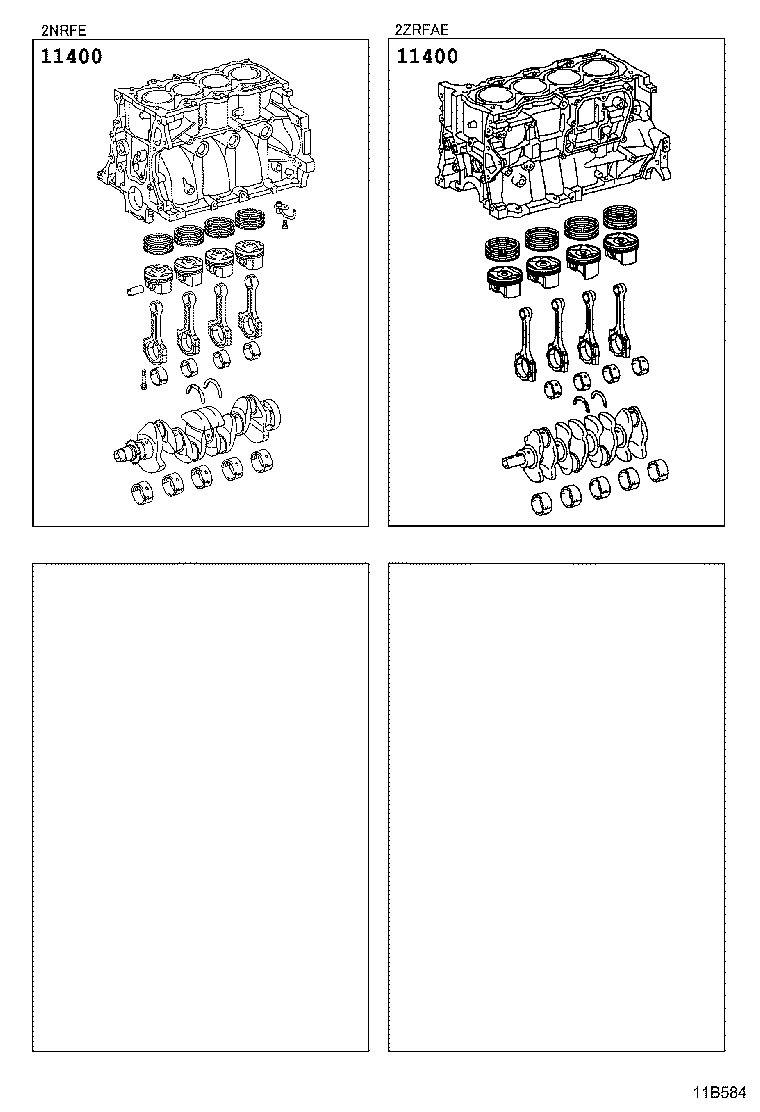 2NRFE
11400

2ZRFAE
11400

11B584