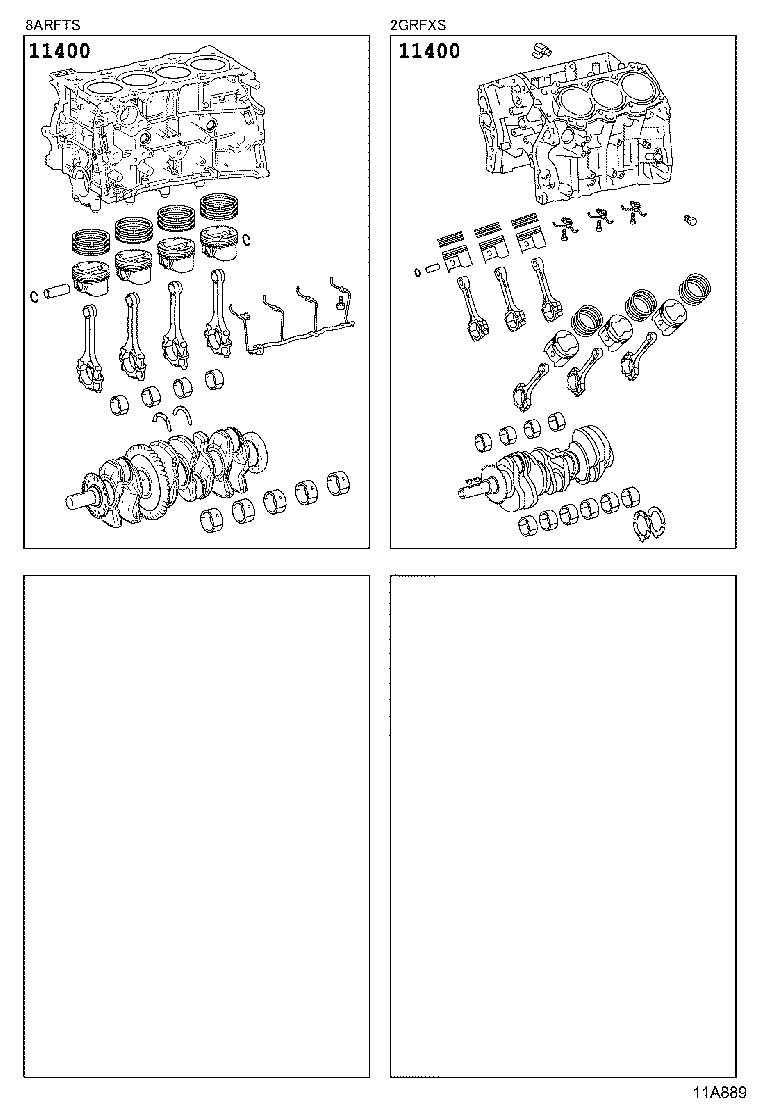 8ARFTS

11400

2GRFXS

11400

11A889