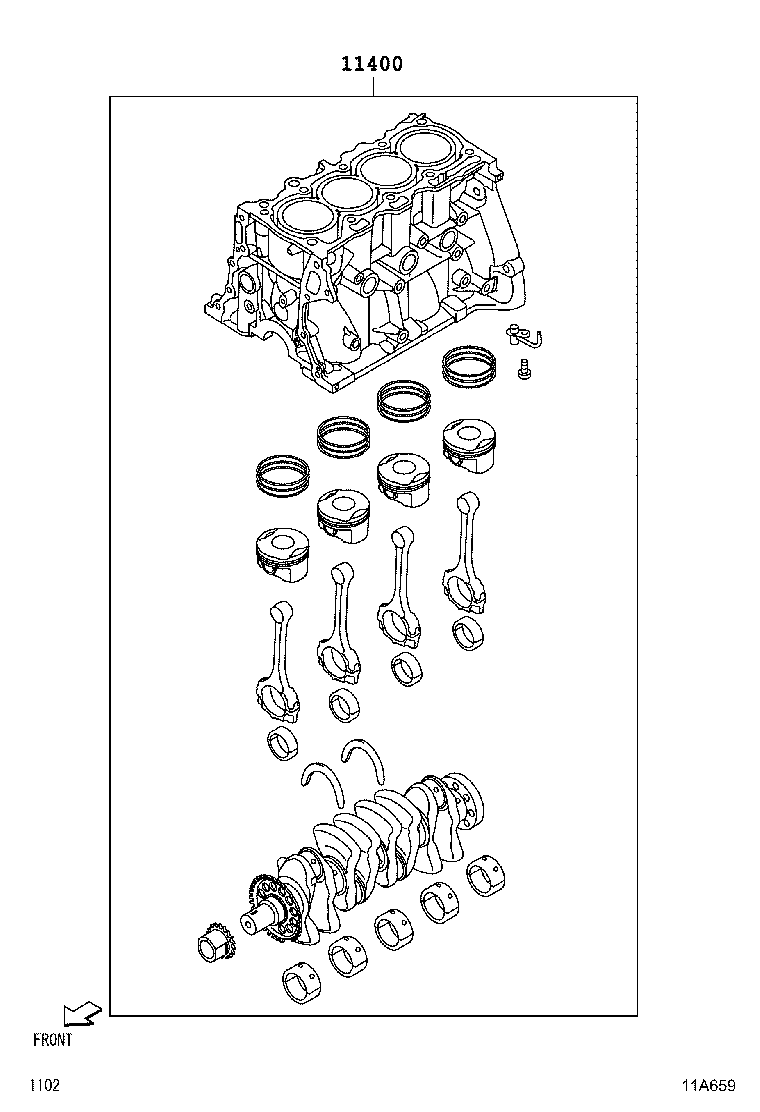 11400

FRONT

1102

11A659