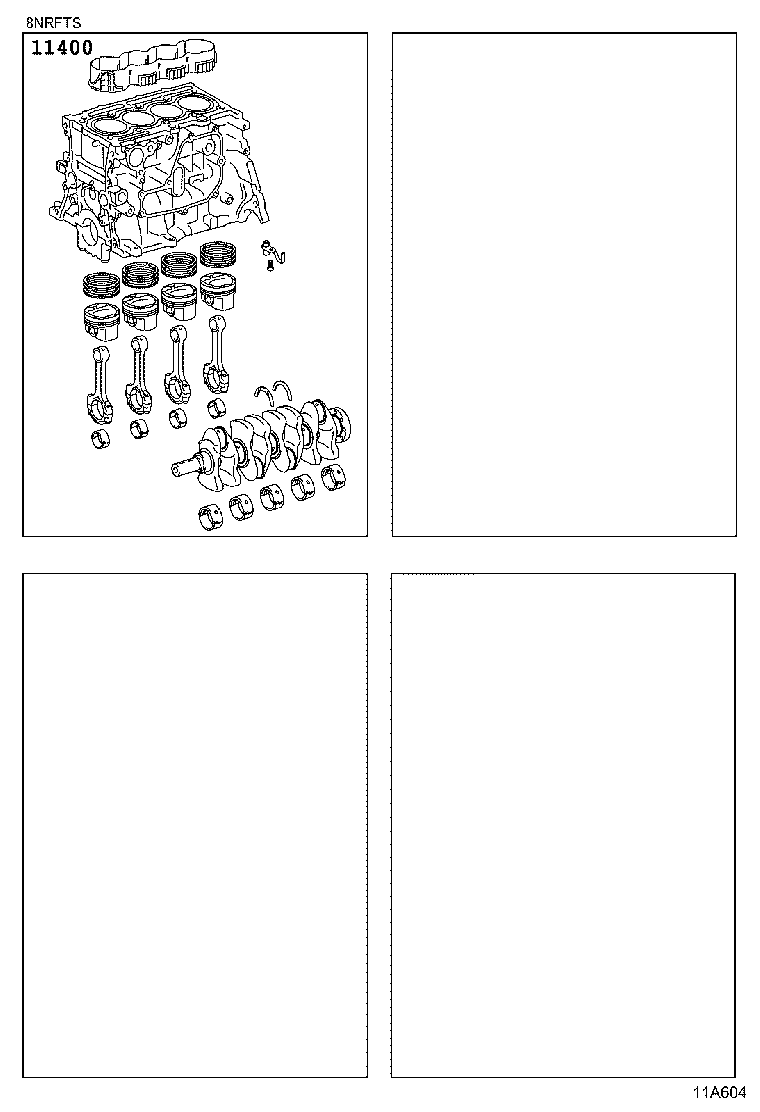 8NRFTS

11400

11A604