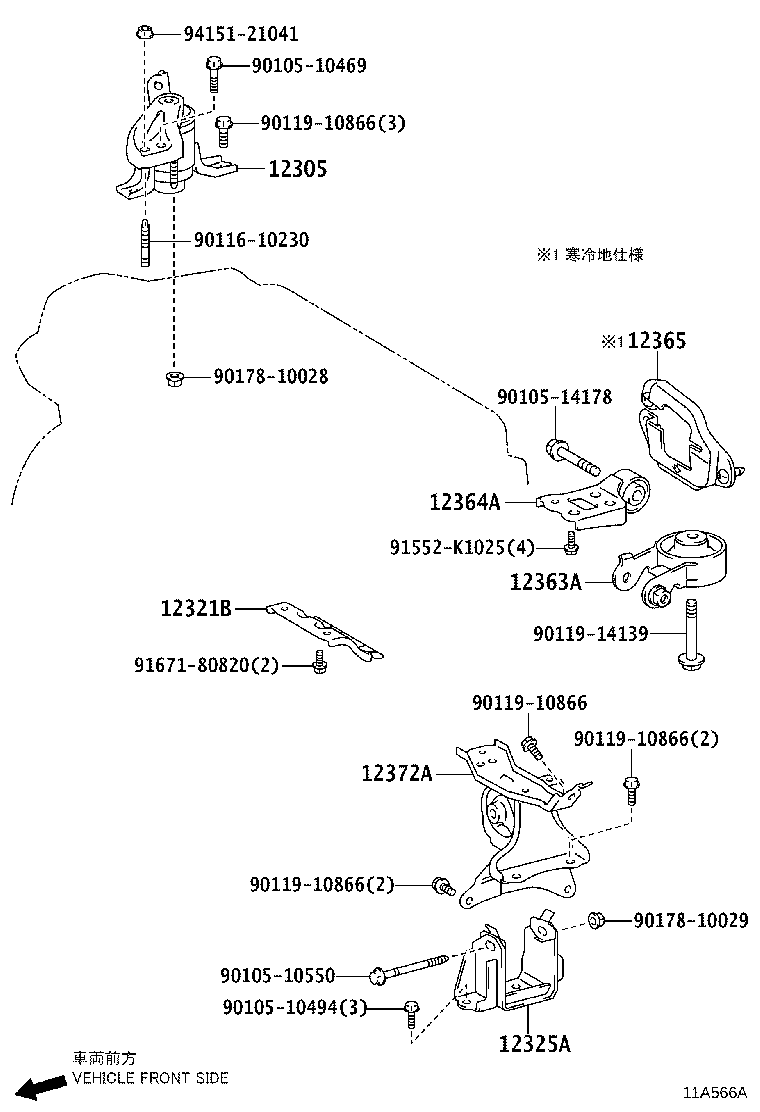 94151-21041
90105-10469
90119-10866(3)
12305
90116-10230
※1 寒冷地仕様
90178-10028
※1 12365
90105-14178
12364A
91552-K1025(4)
12363A
12321B
90119-14139
91671-80820(2)
90119-10866
90119-10866(2)
12372A
90119-10866(2)
90178-10029
90105-10550
90105-10494(3)
12325A
車両前方
VEHICLE FRONT SIDE
11A566A