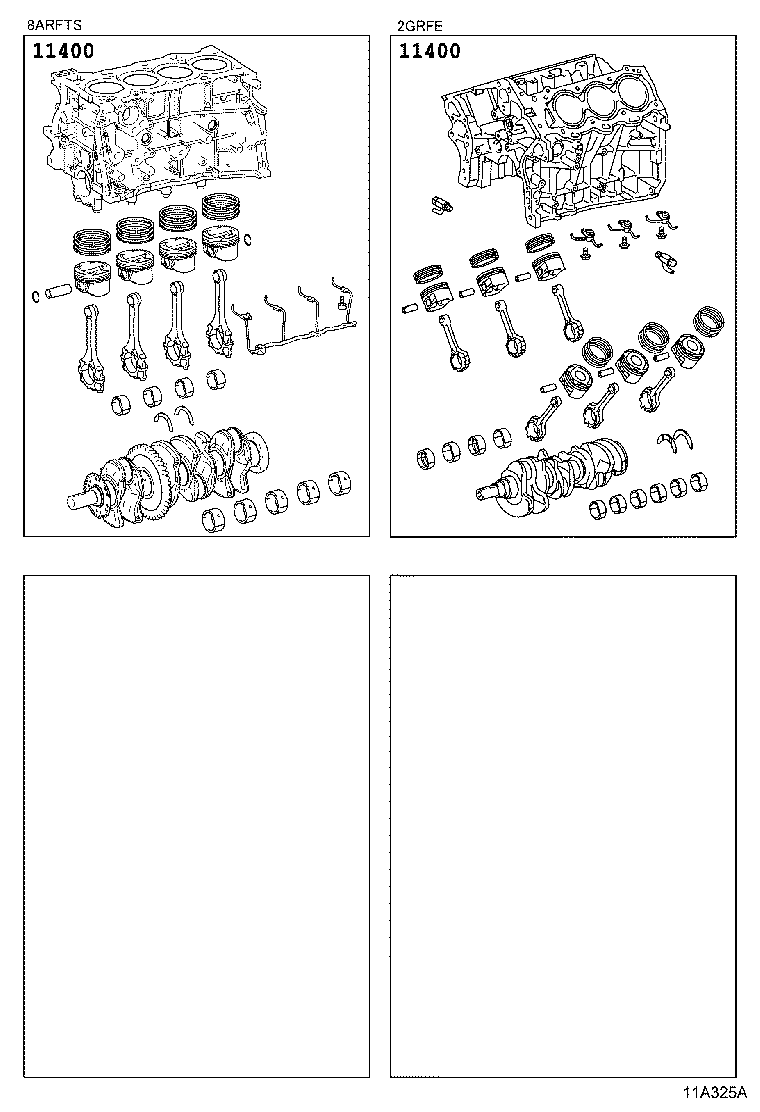 8ARFTS

11400

2GRFE

11400

11A325A