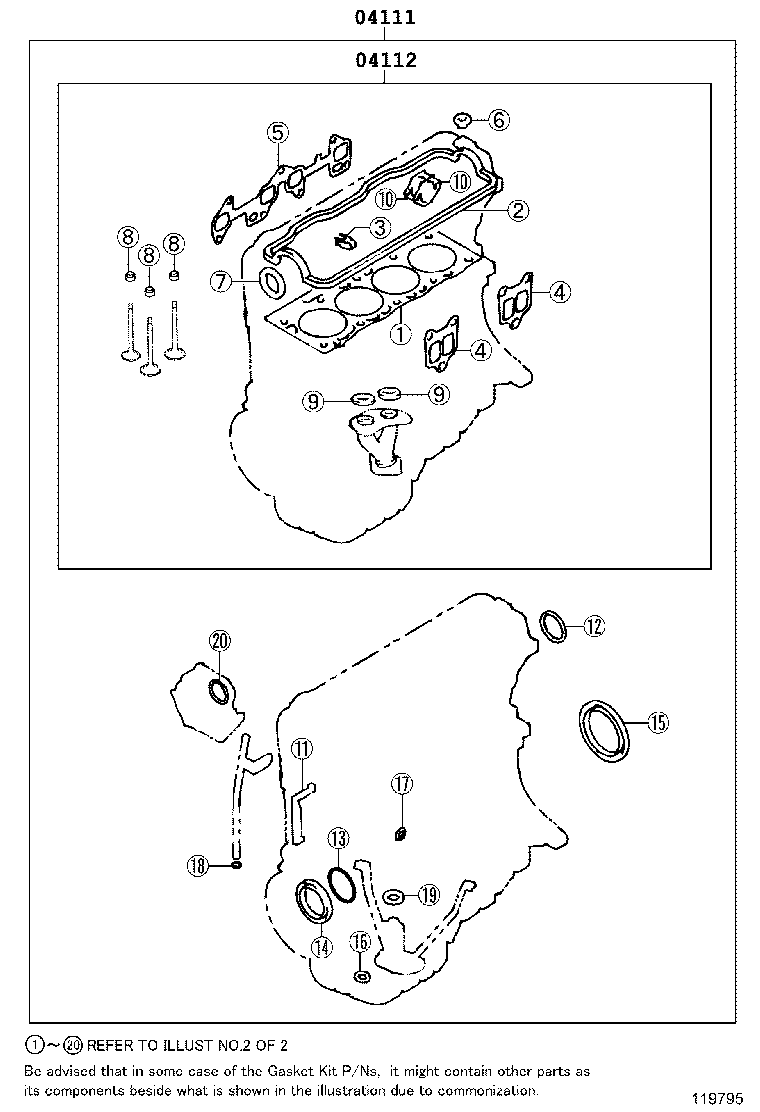 04111

04112

5
6
10
10
2
3
8
8
8
7
4
1
4
9
9

20
12
15
11
17
13
18
19
14
16

①～⑳ REFER TO ILLUST NO.2 OF 2
Be advised that in some case of the Gasket Kit P/Ns, it might contain other parts as its components beside what is shown in the illustration due to commonization.

119795