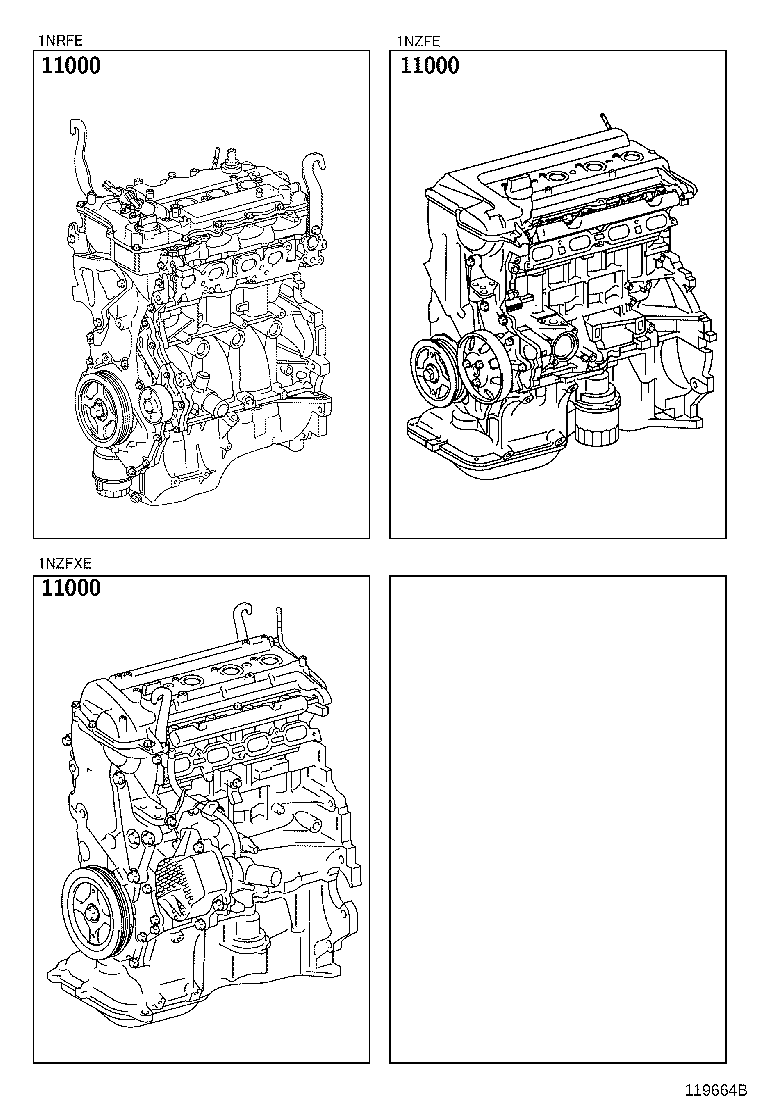 1NRFE
11000

1NZFE
11000

1NZFXE
11000

119664B