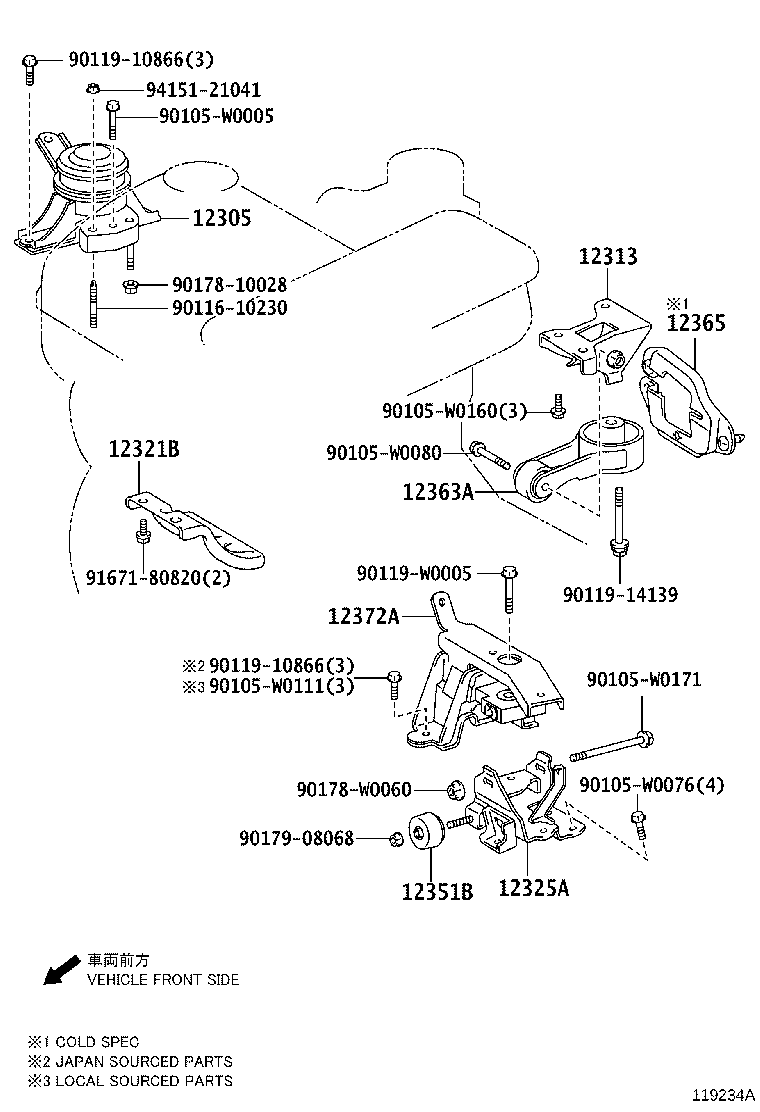 90119-10866(3)
94151-21041
90105-W0005
12305
90178-10028
90116-10230
12313
※1
12365
90105-W0160(3)
90105-W0080
12363A
12321B
91671-80820(2)
90119-W0005
90119-14139
12372A
※2 90119-10866(3)
※3 90105-W0111(3)
90105-W0171
90178-W0060
90105-W0076(4)
90179-08068
12351B
12325A

車両前方
VEHICLE FRONT SIDE

※1 COLD SPEC
※2 JAPAN SOURCED PARTS
※3 LOCAL SOURCED PARTS

119234A