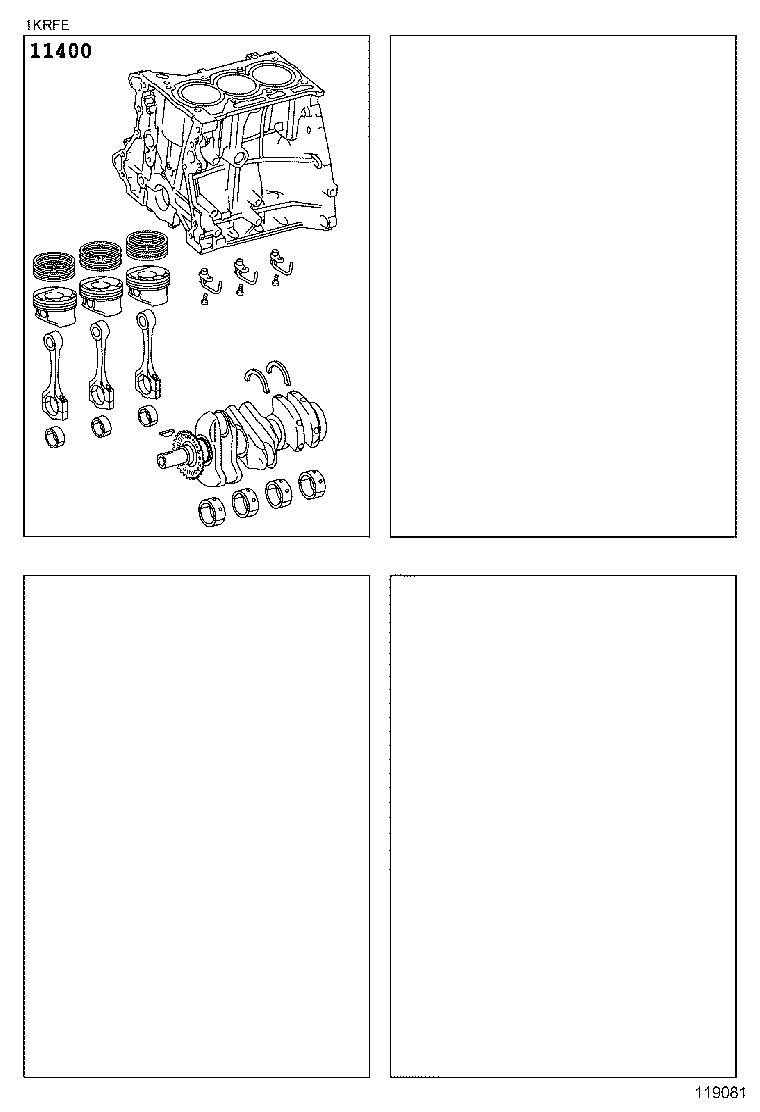 1KRFE

11400

119061