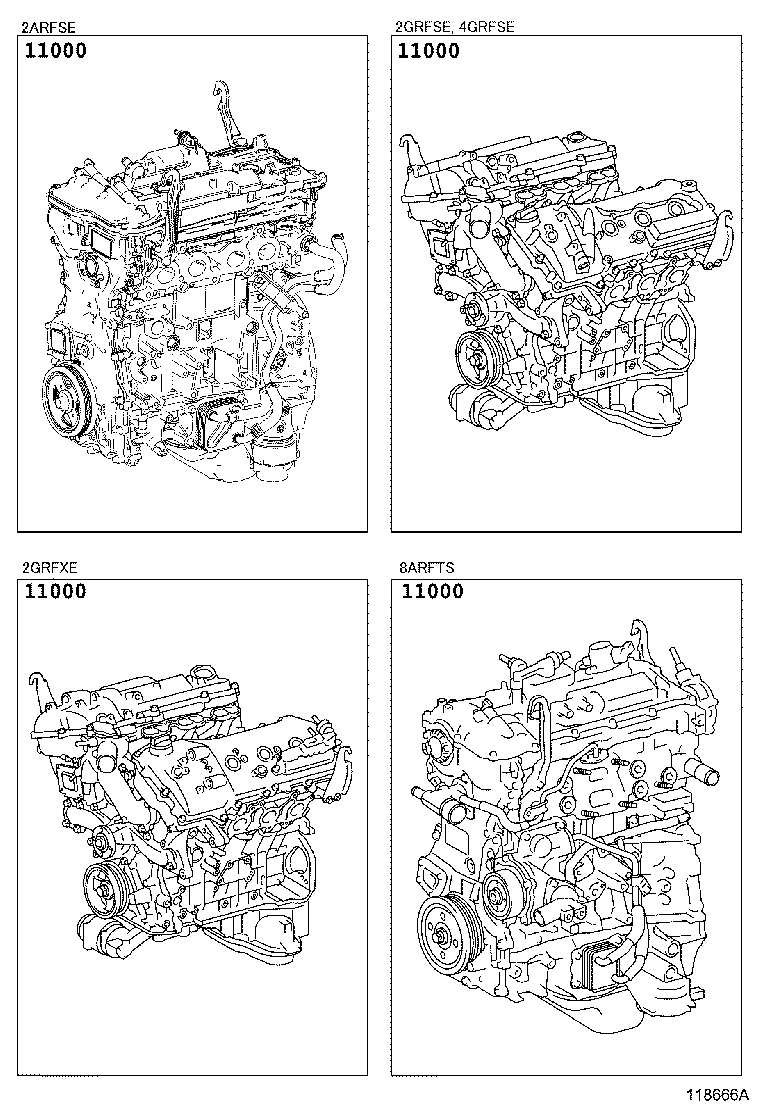 2ARFSE
11000

2GRFSE, 4GRFSE
11000

2GRFXE
11000

8ARFTS
11000

118666A