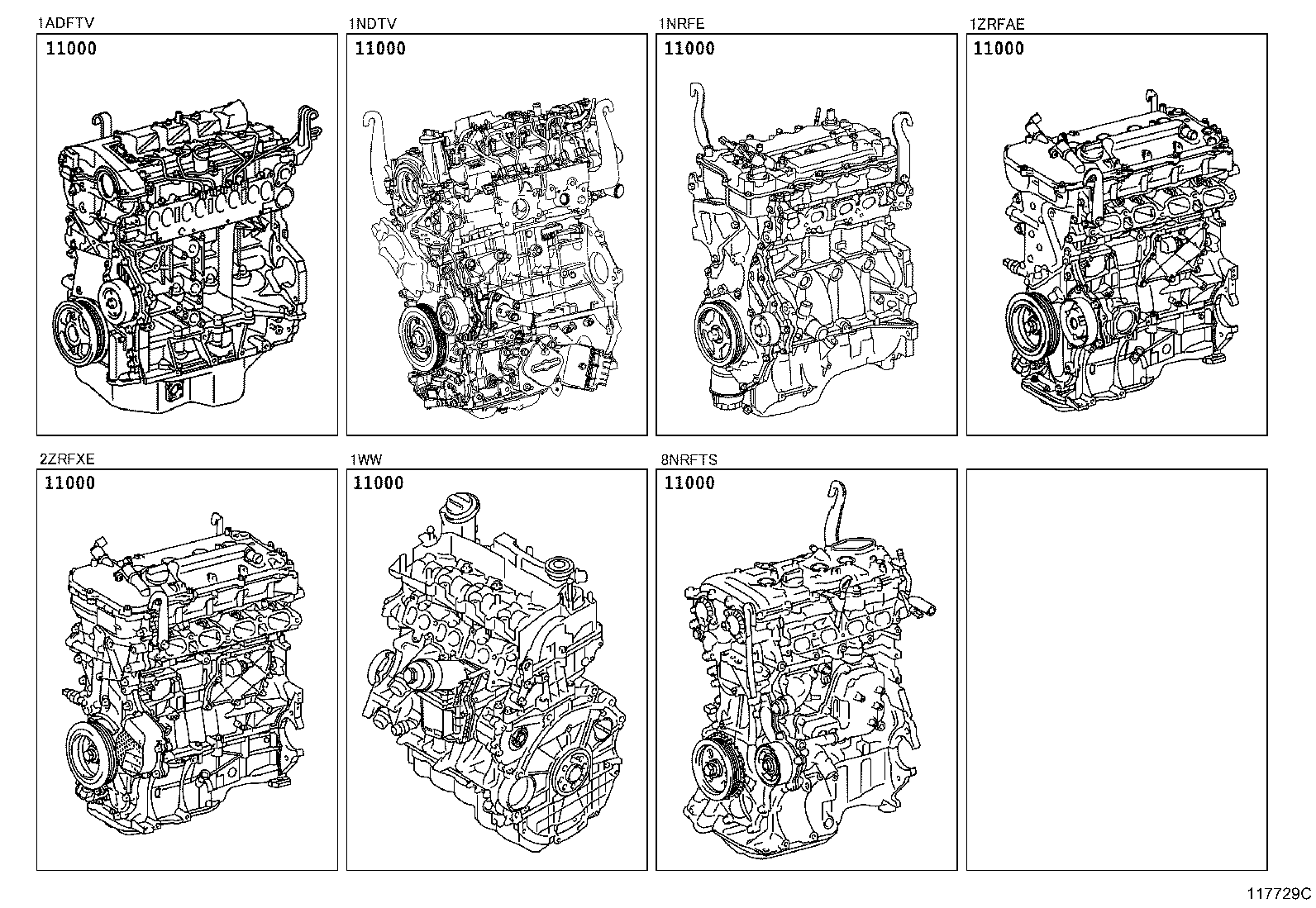 1ADFTV
11000

1NDTV
11000

1NRFE
11000

1ZRFAE
11000

2ZRFXE
11000

1WW
11000

8NRFTS
11000

117729C