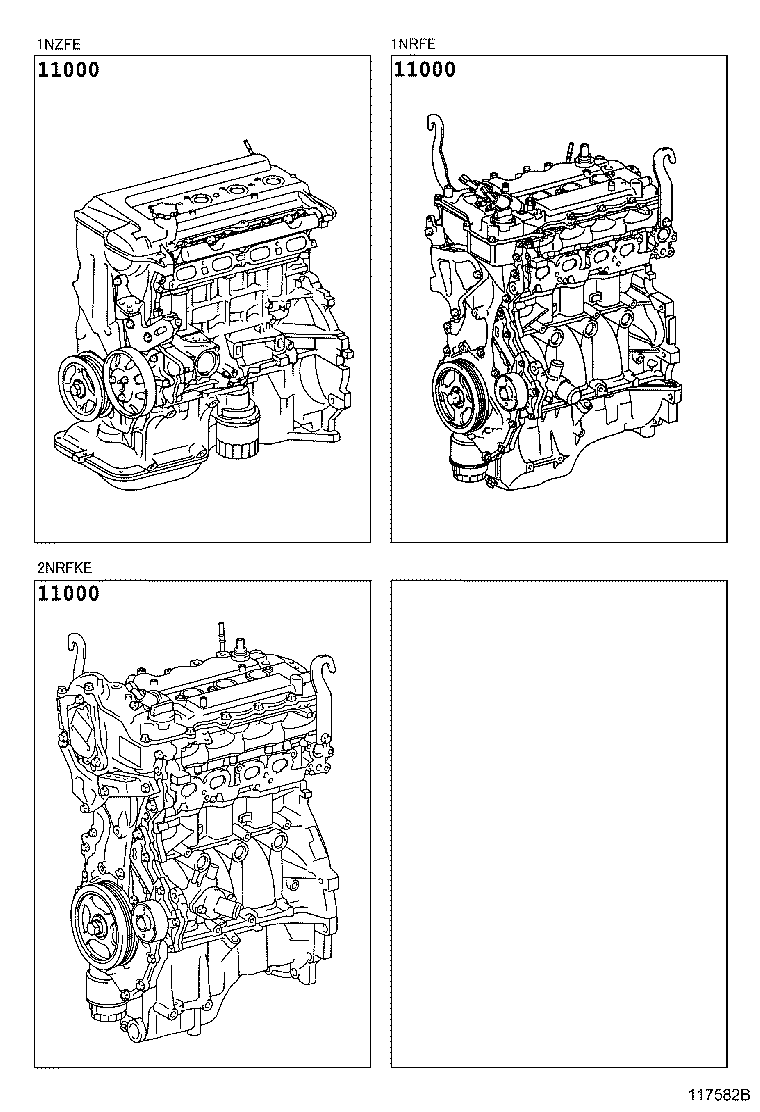 1NZFE
11000

1NRFE
11000

2NRFKE
11000

117582B