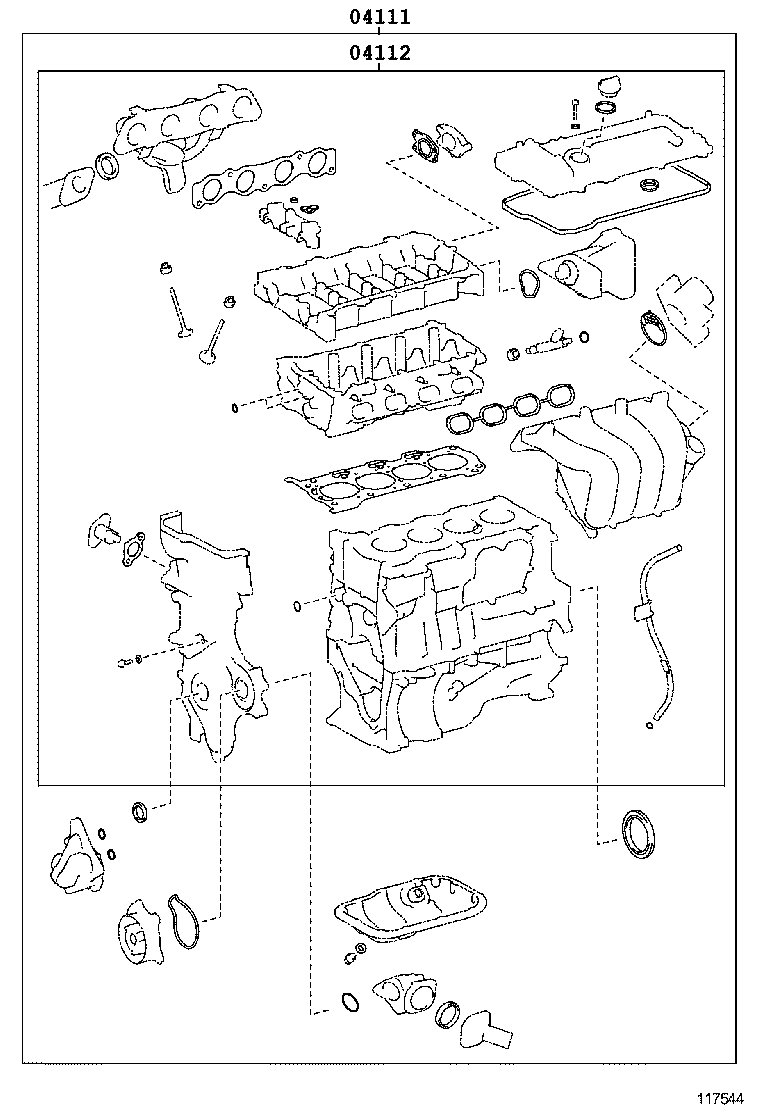 04111
04112
117544