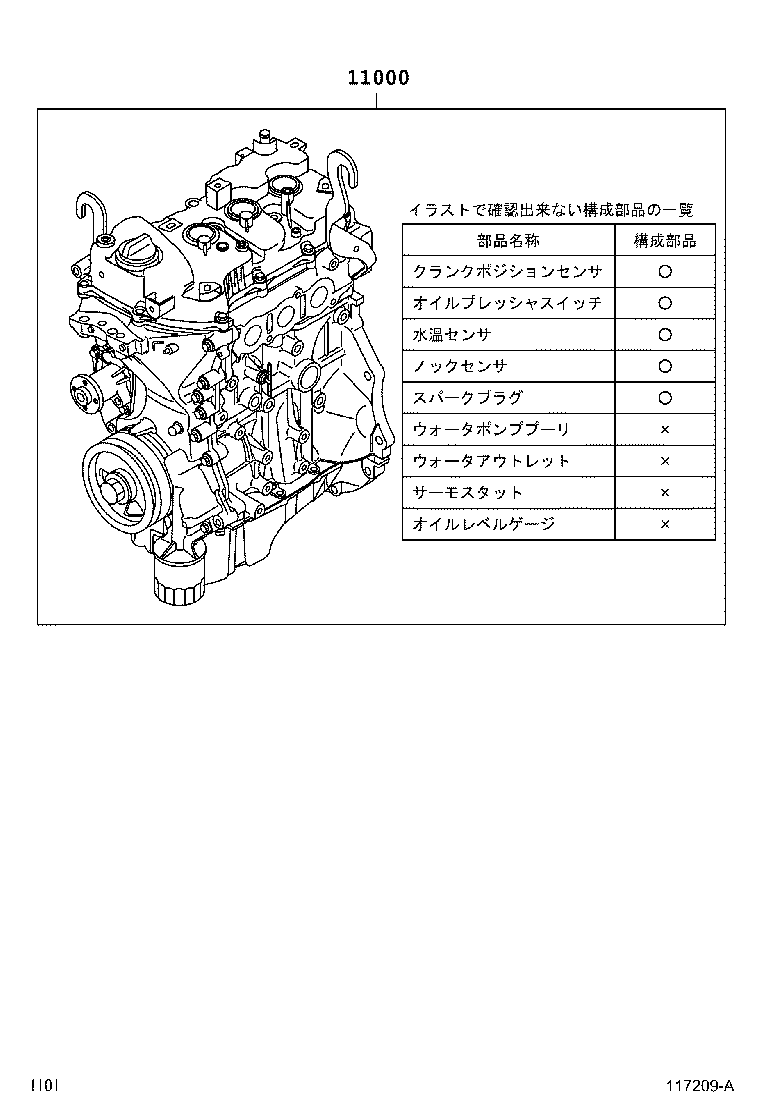 11000

イラストで確認出来ない構成部品の一覧

| 部品名称 | 構成部品 |
|---|---|
| クランクポジションセンサ | ○ |
| オイルプレッシャスイッチ | ○ |
| 水温センサ | ○ |
| ノックセンサ | ○ |
| スパークプラグ | ○ |
| ウォータポンププーリ | × |
| ウォータアウトレット | × |
| サーモスタット | × |
| オイルレベルゲージ | × |

1101

117209-A