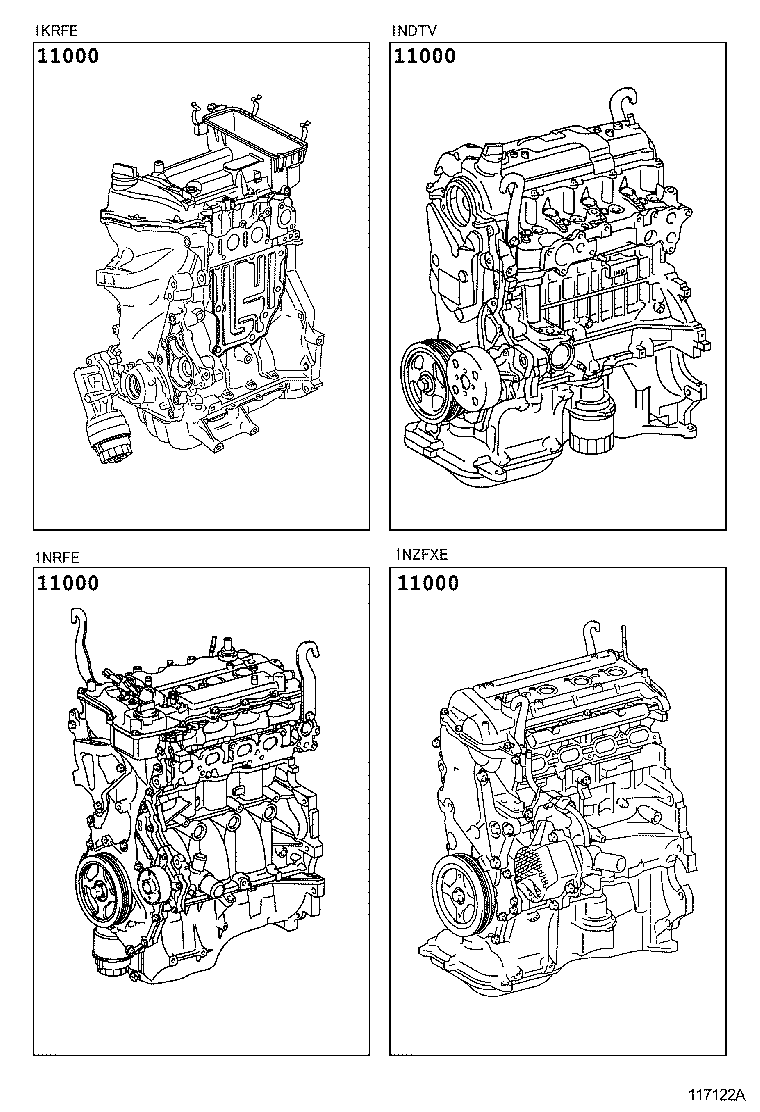 1KRFE
11000

1NDTV
11000

1NRFE
11000

1NZFXE
11000

117122A