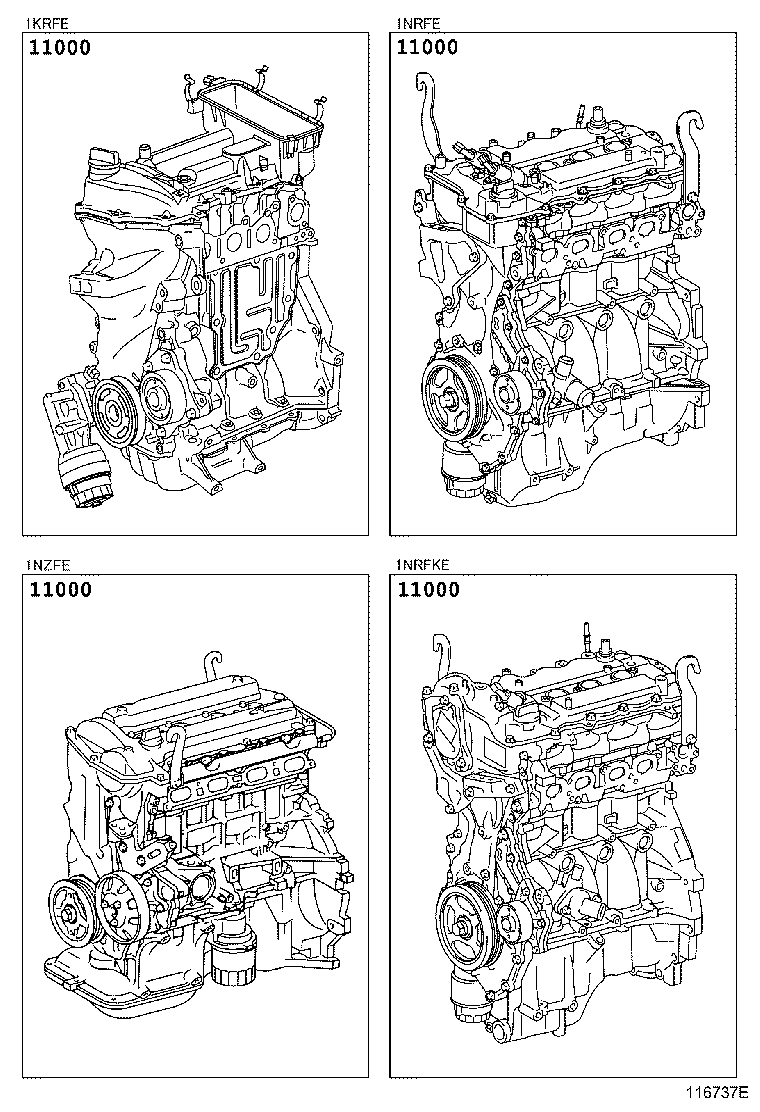 1KRFE
11000

1NRFE
11000

1NZFE
11000

1NRFKE
11000

116737E