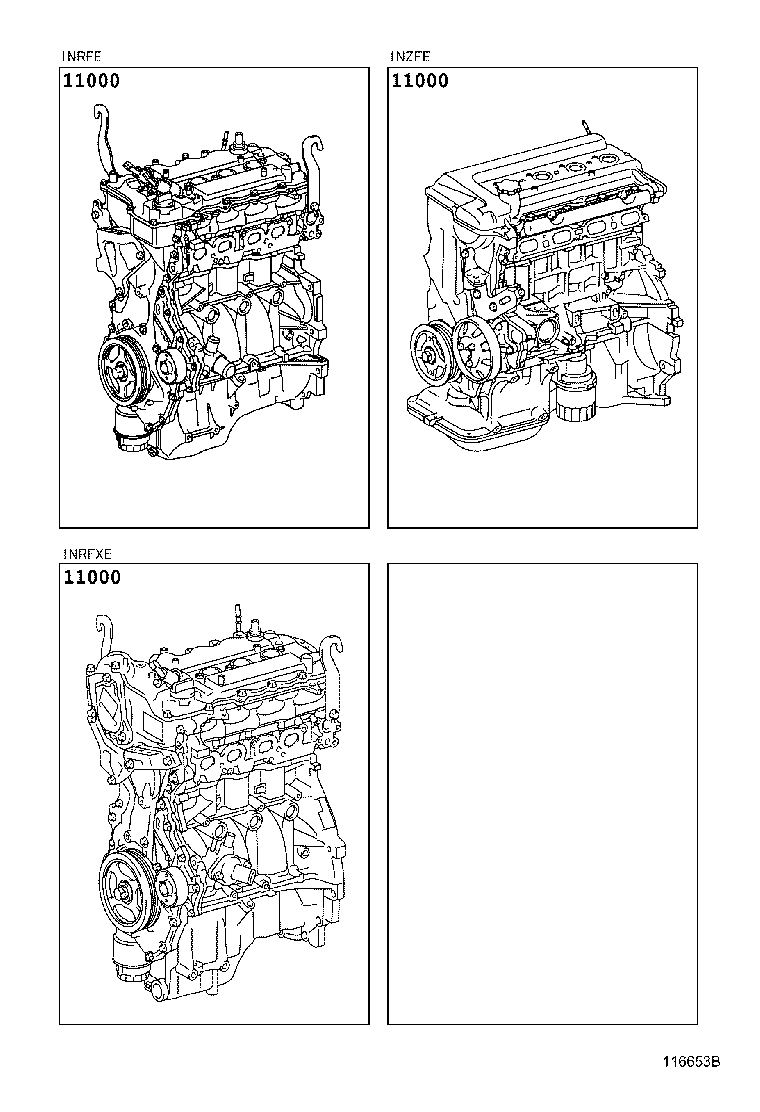 1NRFE
11000

1NZFE
11000

1NRFXE
11000

116653B