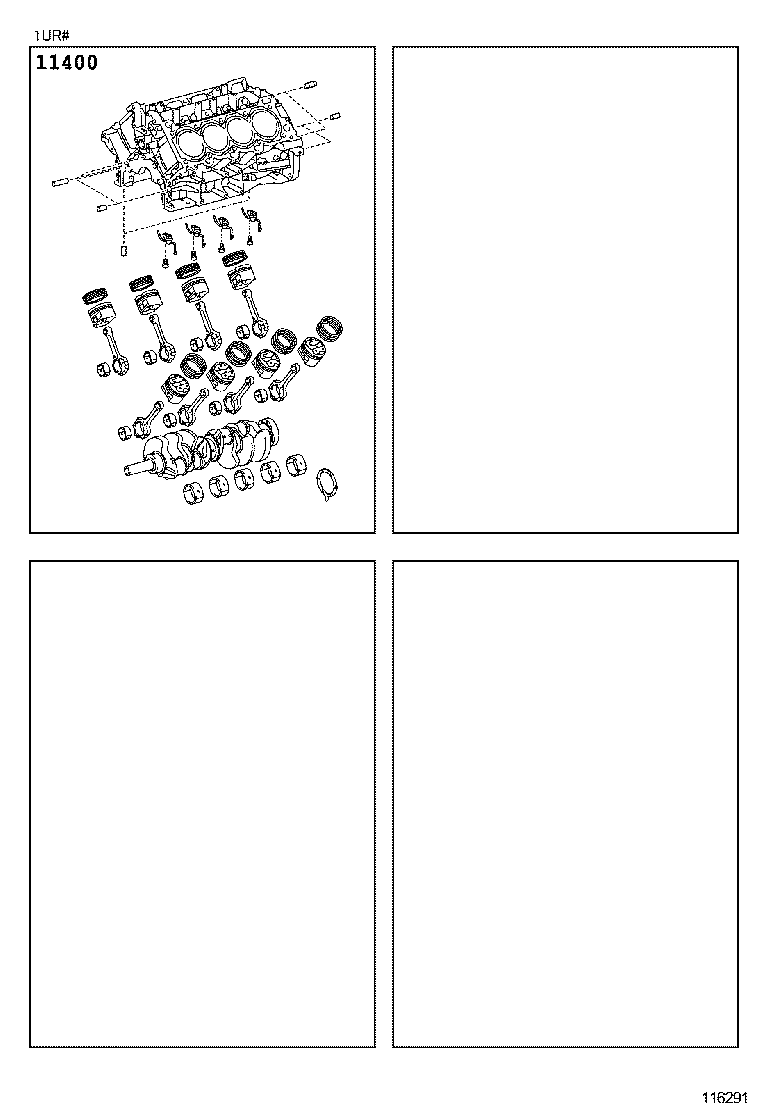 1UR#

11400

116291