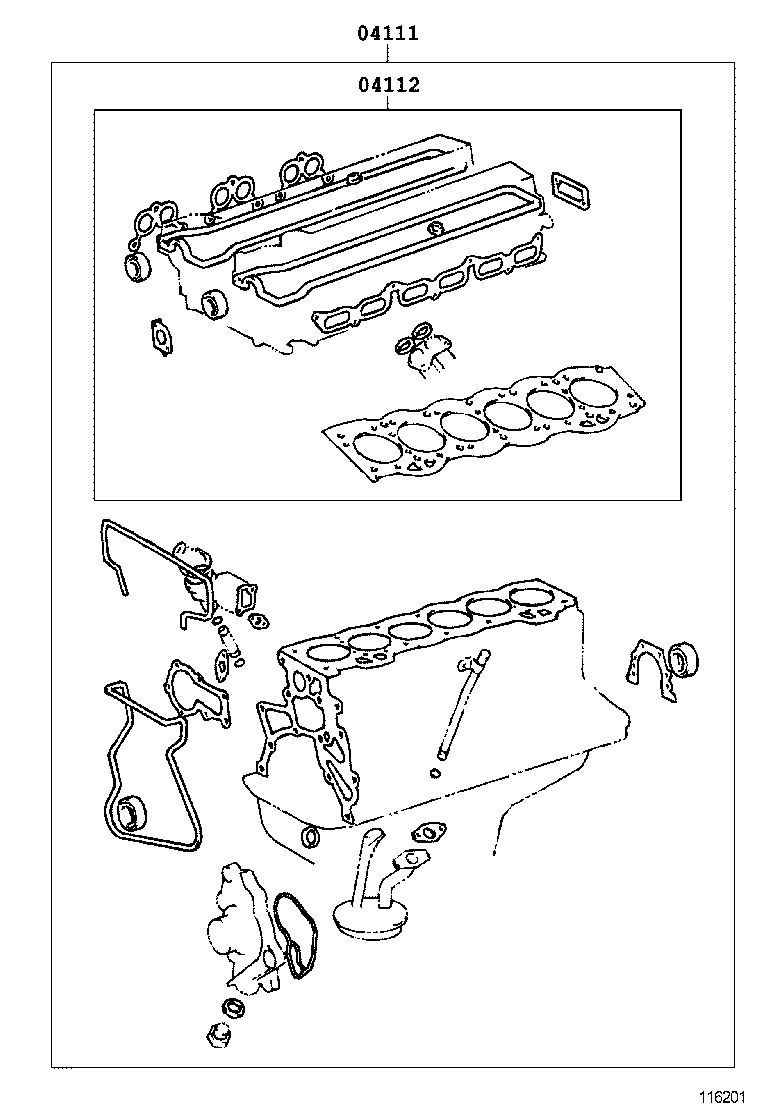 04111

04112

116201