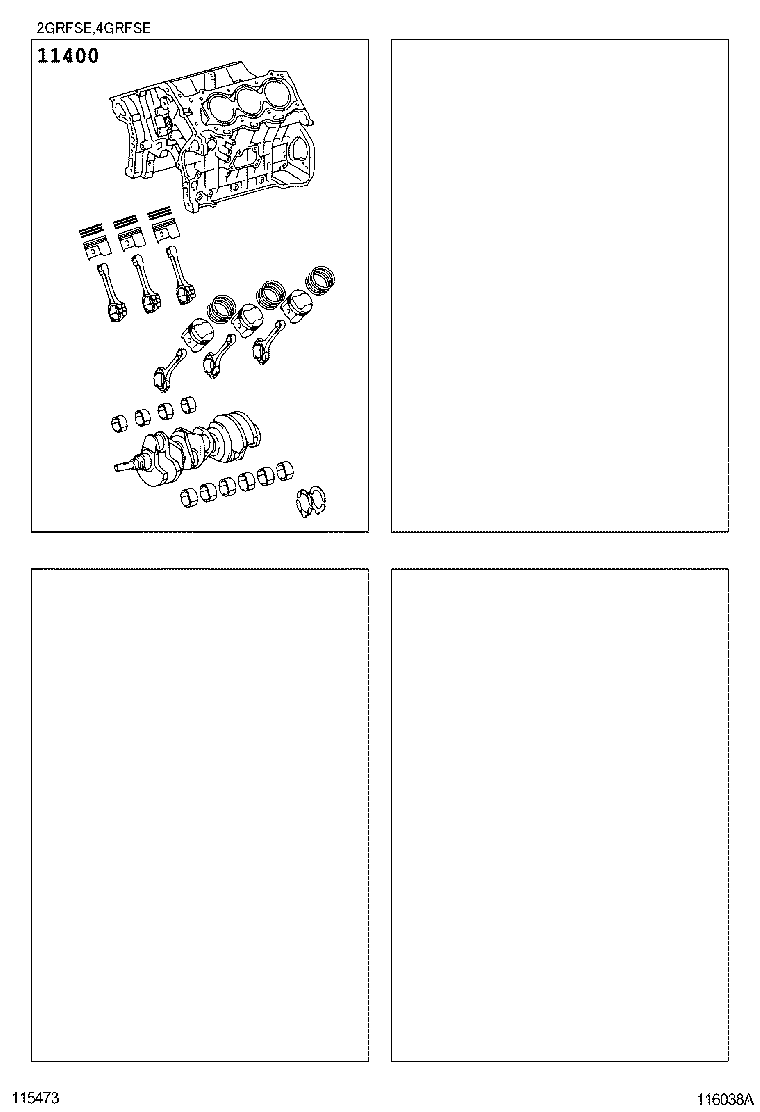 2GRFSE,4GRFSE

11400

115473

116038A