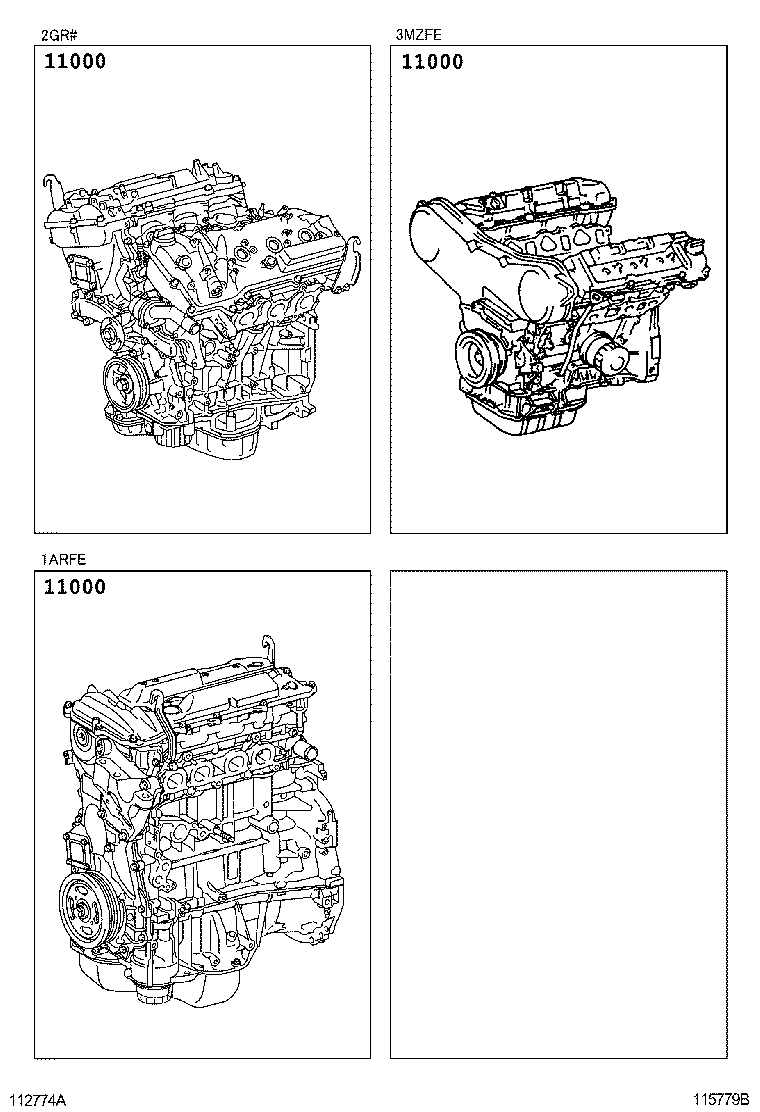 2GR#

11000

3MZFE

11000

1ARFE

11000

112774A

115779B