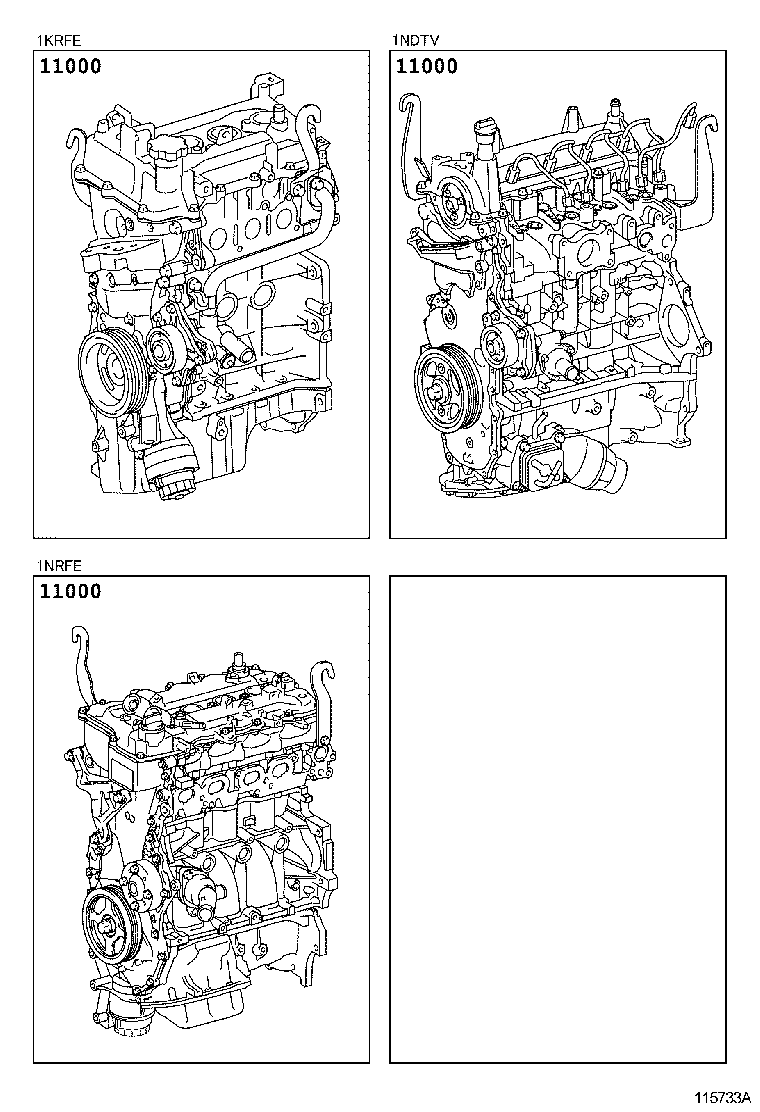 1KRFE

11000

1NDTV

11000

1NRFE

11000

115733A