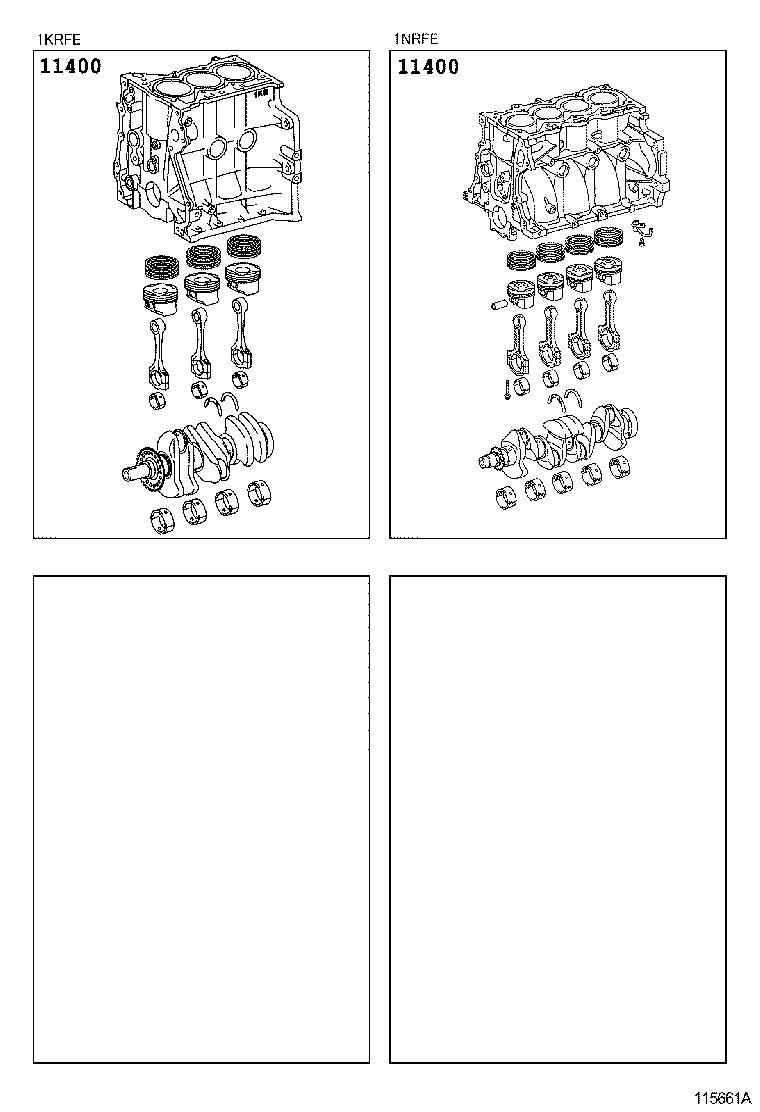 1KRFE

11400

1NRFE

11400

A

115661A