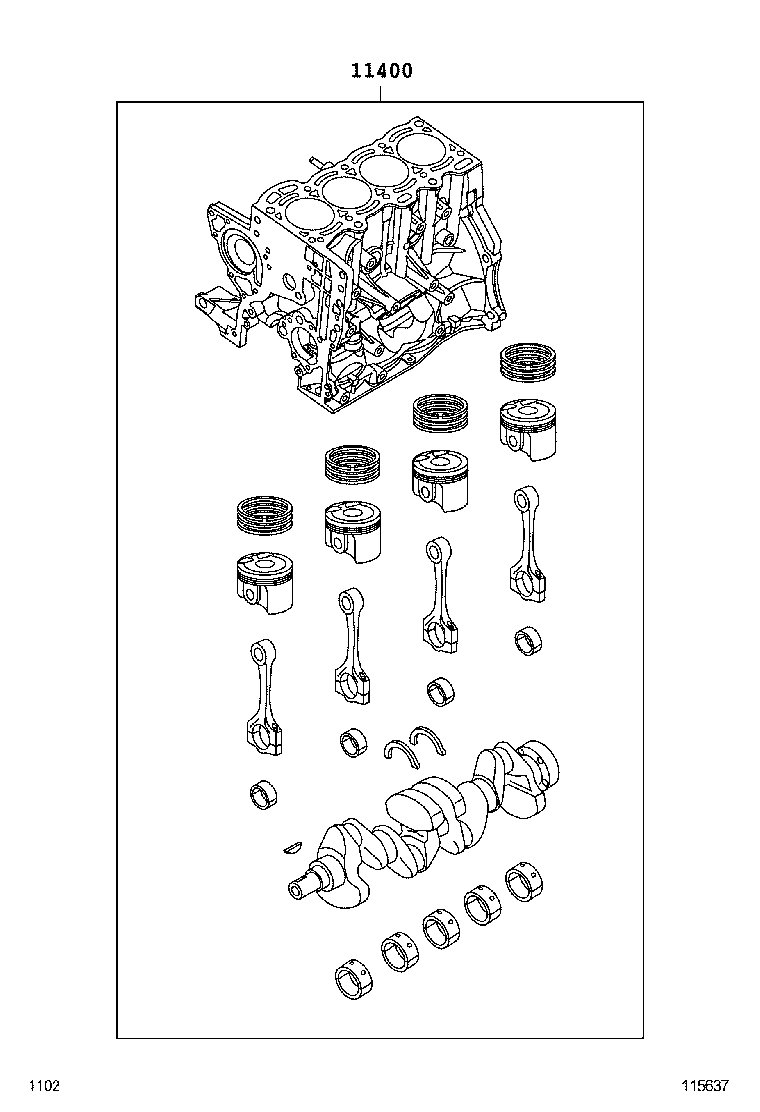 11400

1102

115637