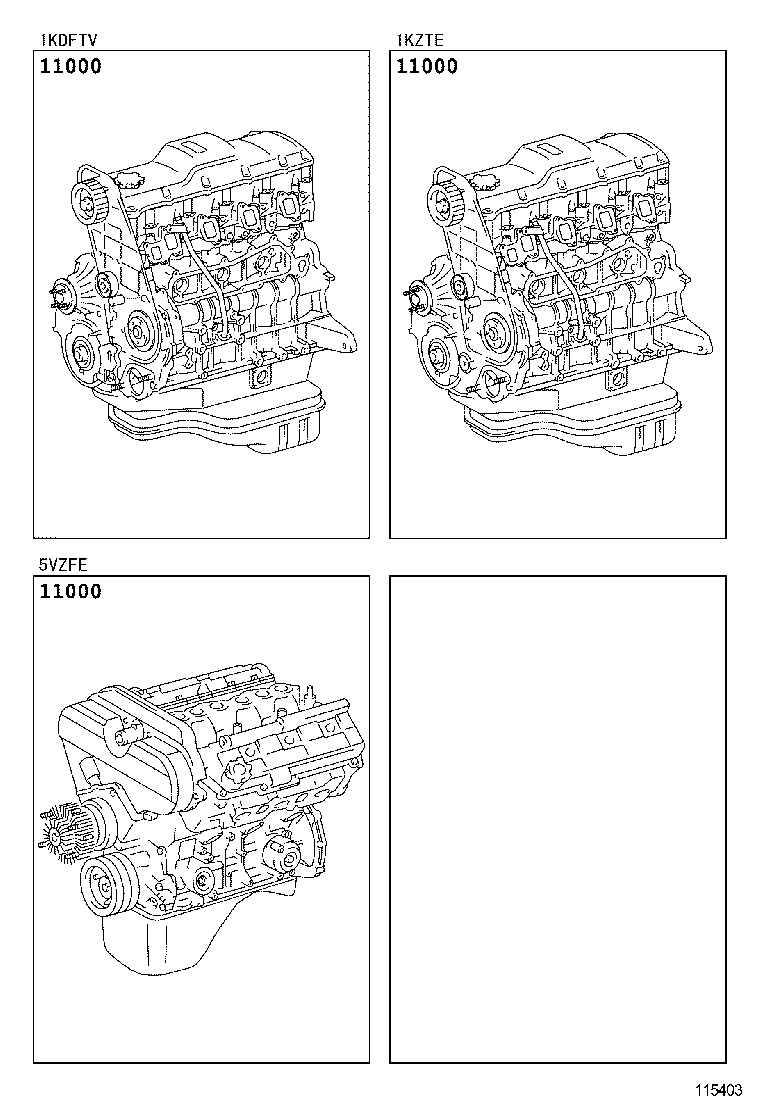 1KDFTV

11000

1KZTE

11000

5VZFE

11000

115403