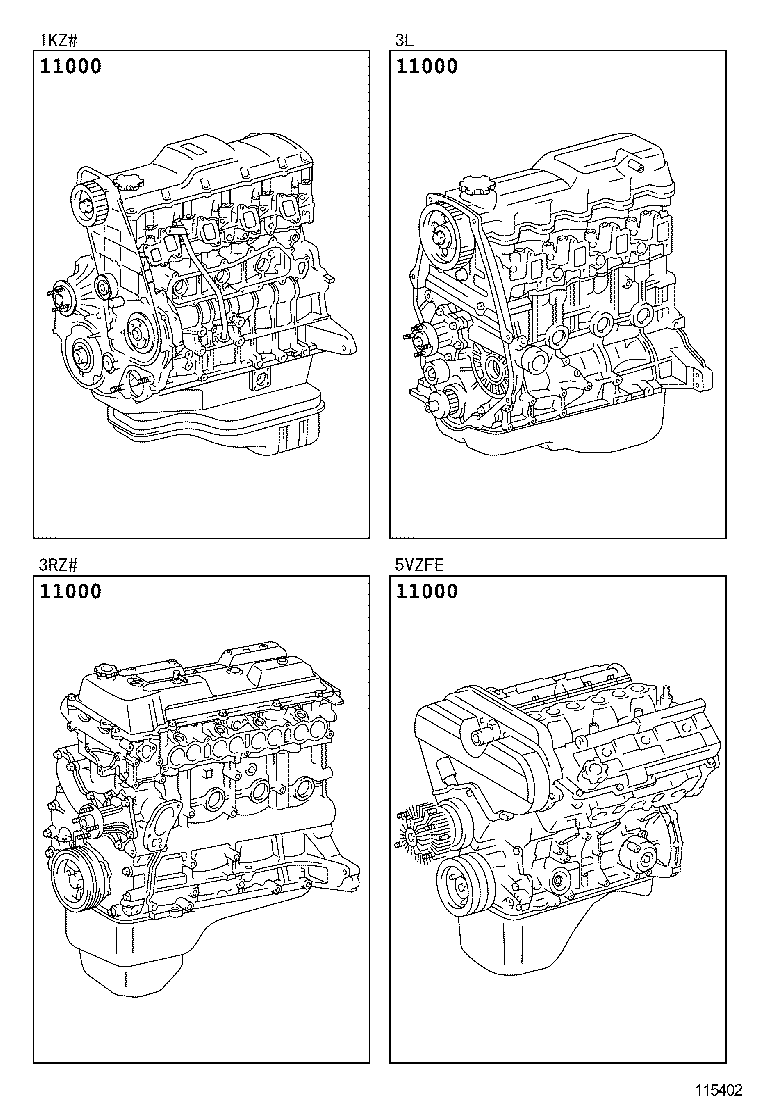 1KZ#
11000

3L
11000

3RZ#
11000

5VZFE
11000

115402