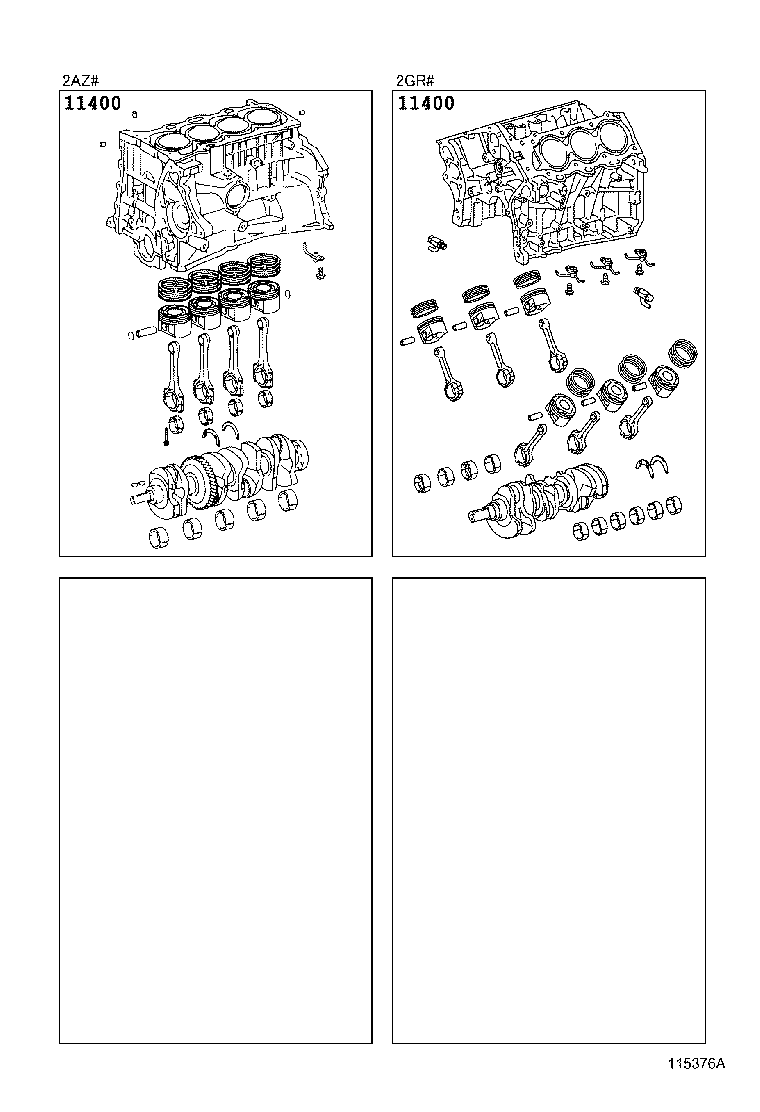 2AZ#

11400

2GR#

11400

115376A