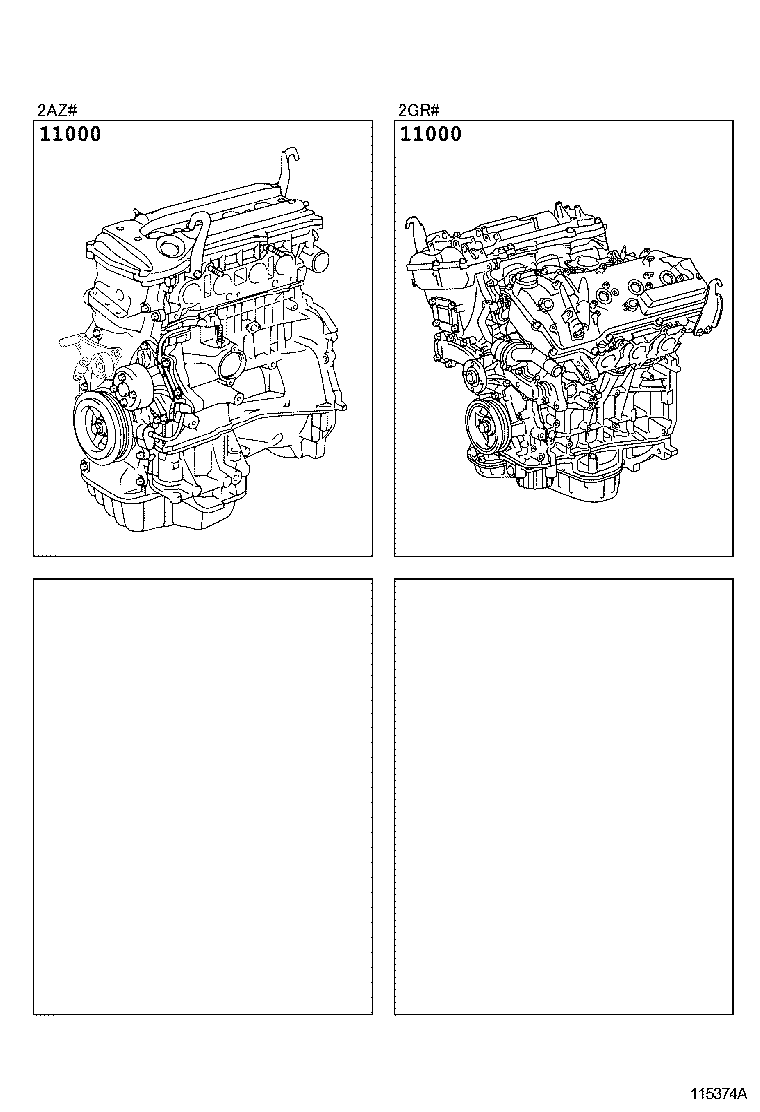 2AZ#
11000

2GR#
11000

115374A