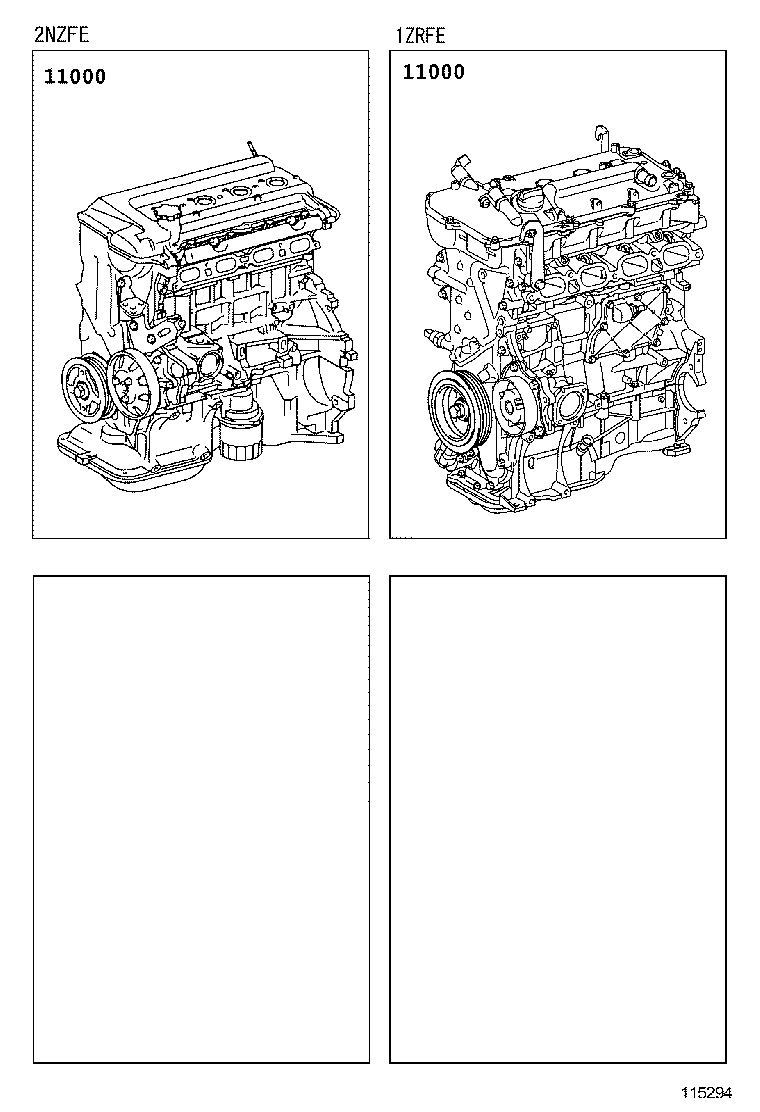 2NZFE

11000

1ZRFE

11000

115294