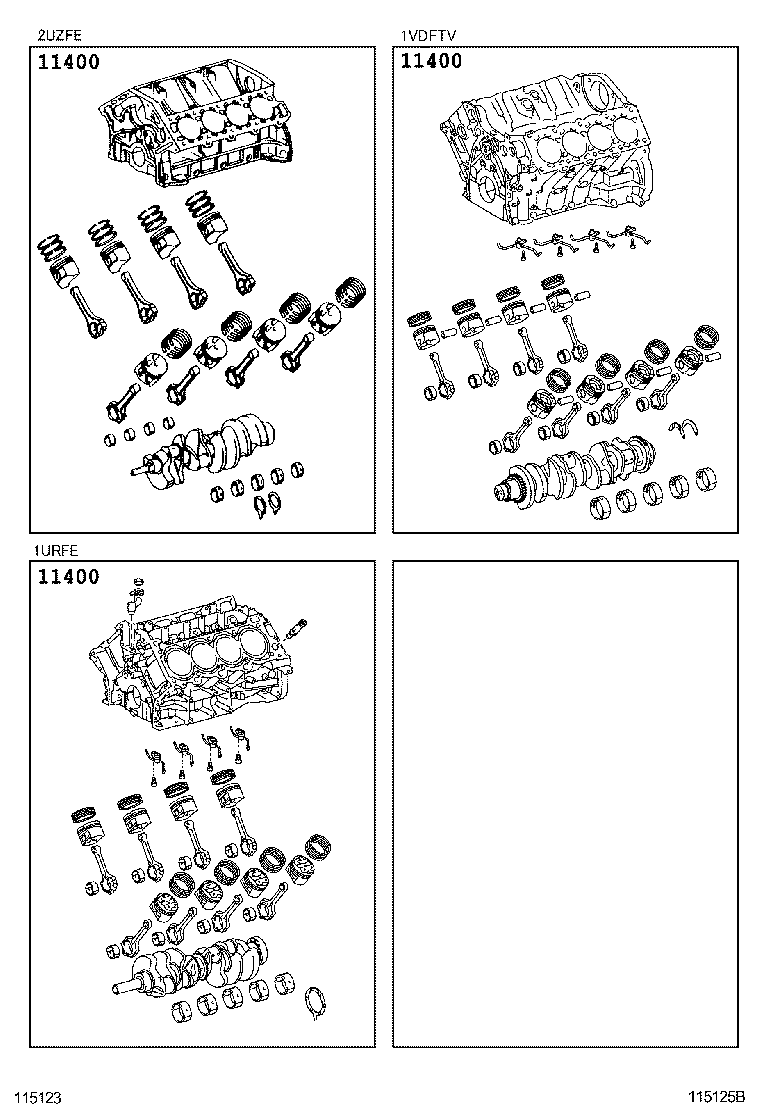 2UZFE

11400

1VDFTV

11400

1URFE

11400

115123

115125B