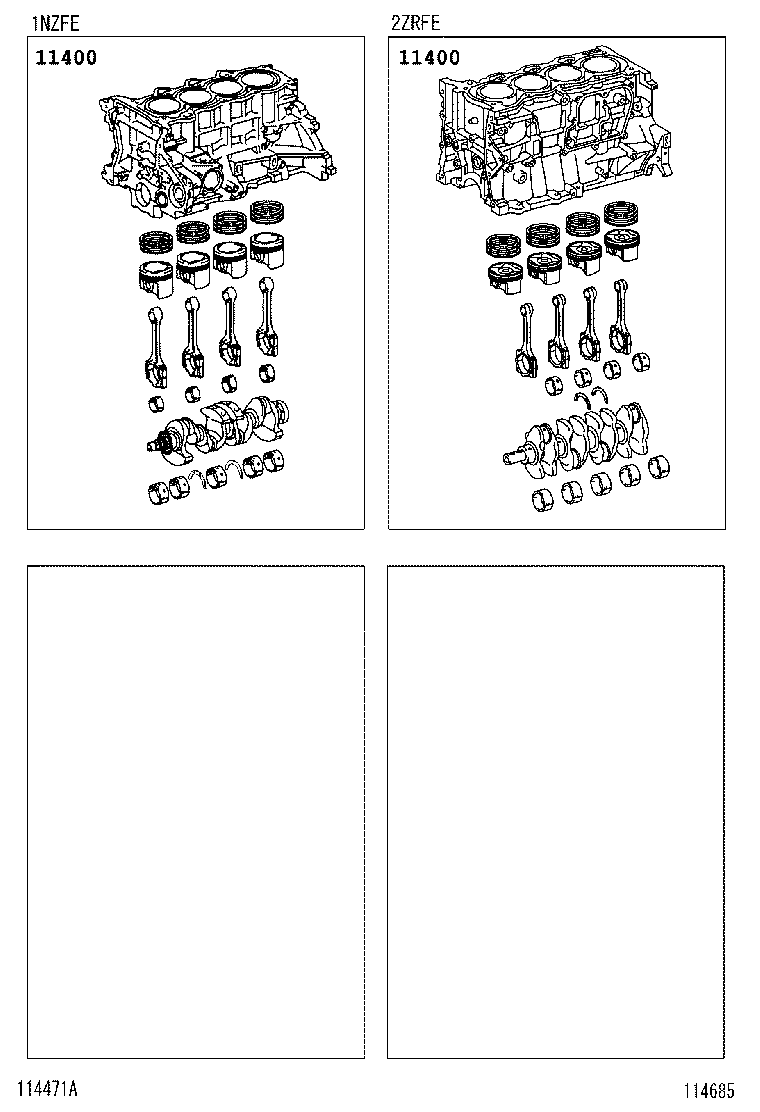 1NZFE

11400

2ZRFE

11400

114471A

114685