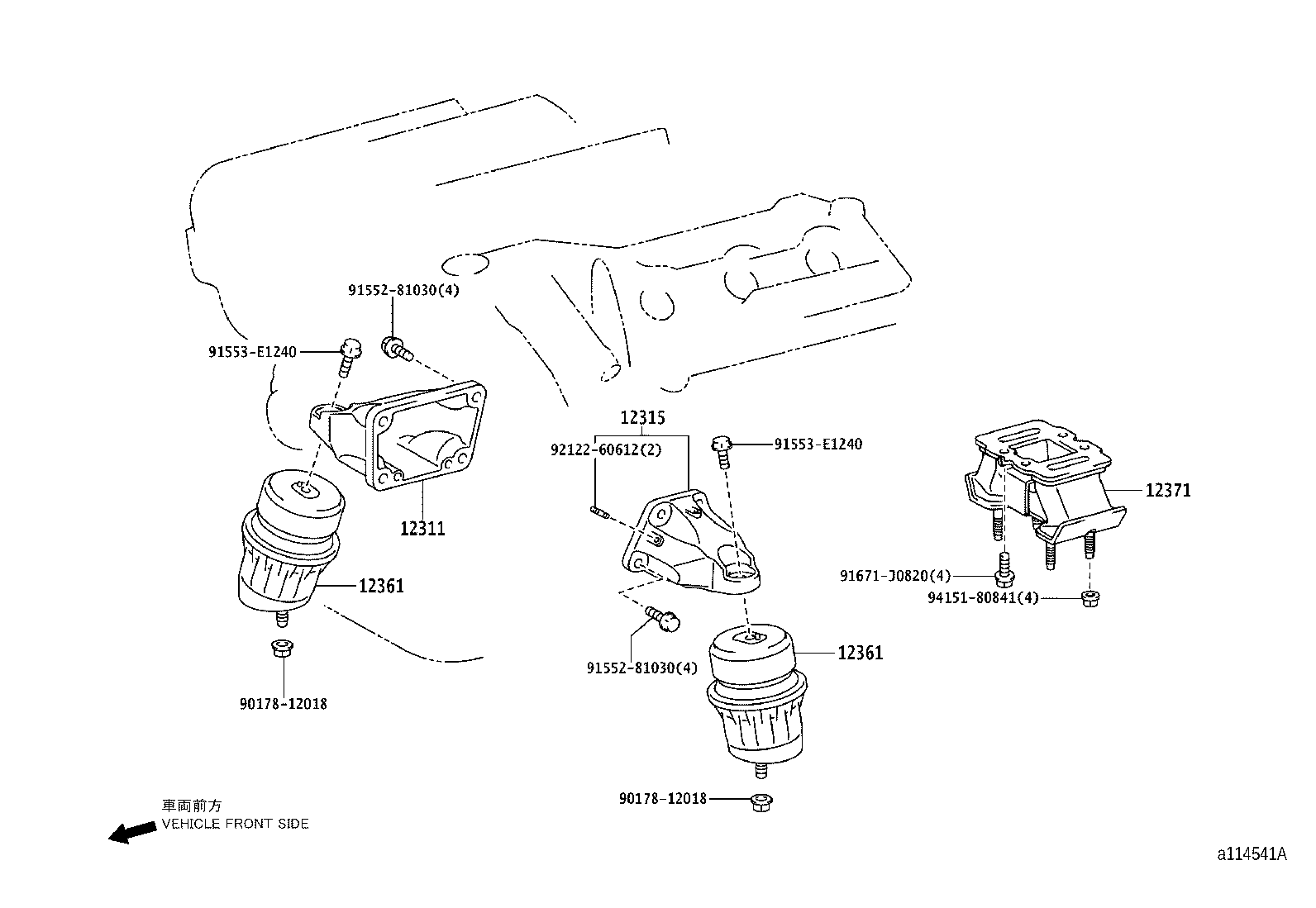 91552-81030(4)
91553-E1240
12311
12361
90178-12018
12315
92122-60612(2)
91553-E1240
91552-81030(4)
12361
90178-12018
12371
91671-J0820(4)
94151-80841(4)
車両前方
VEHICLE FRONT SIDE
a114541A