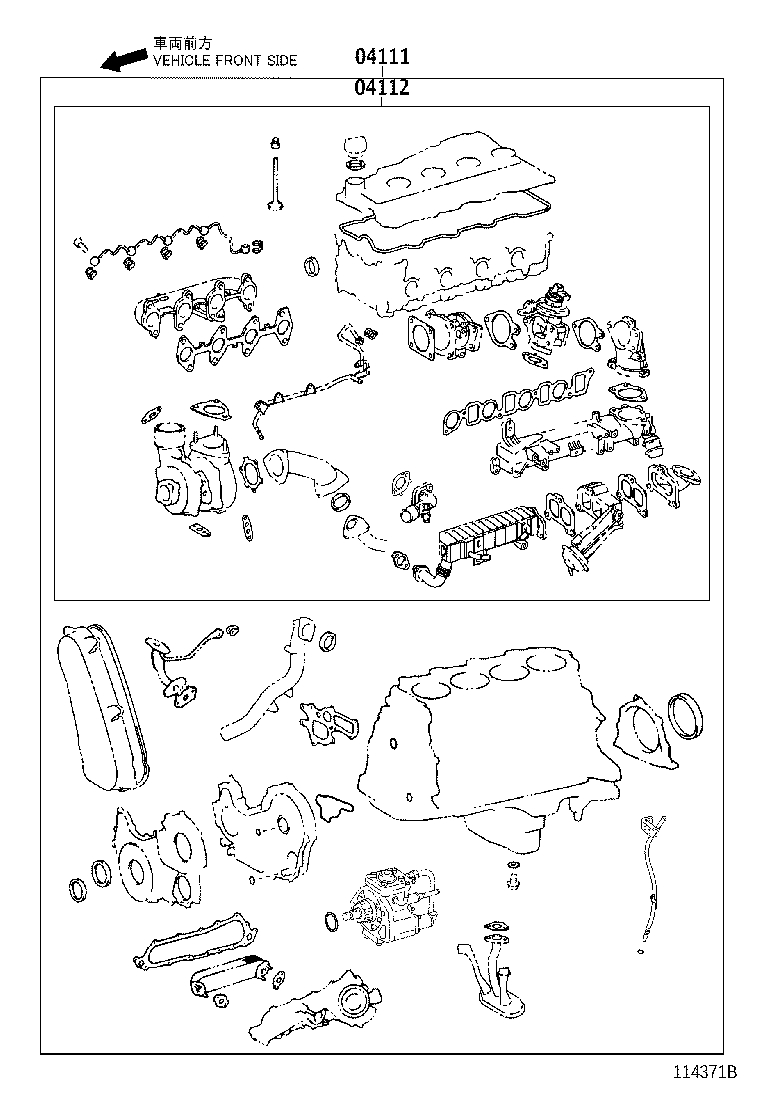 車両前方
VEHICLE FRONT SIDE

04111

04112

114371B