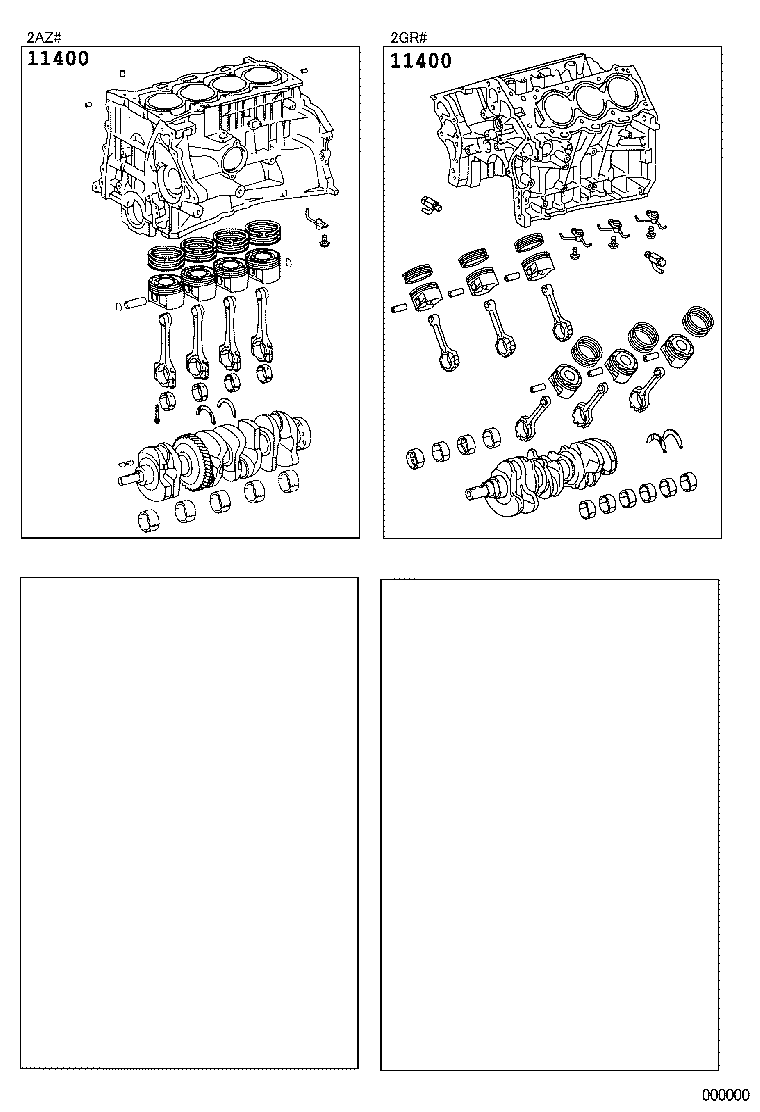 2AZ#
11400

2GR#
11400

000000