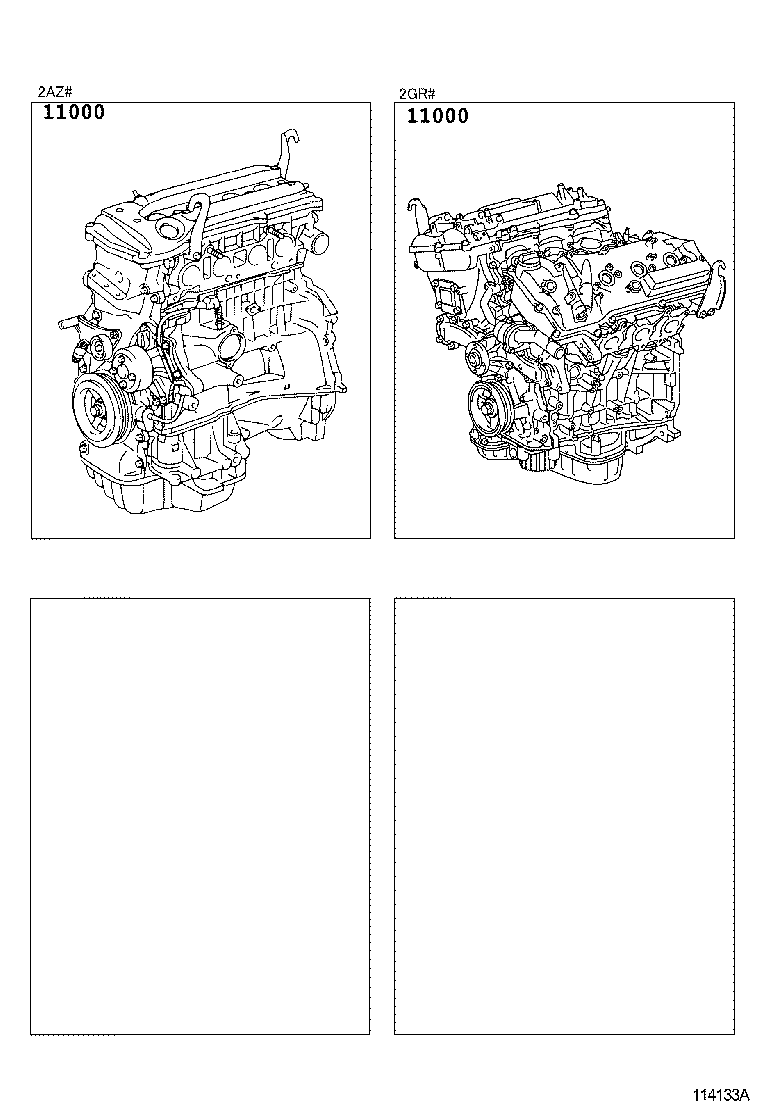 2AZ#
11000

2GR#
11000

114133A