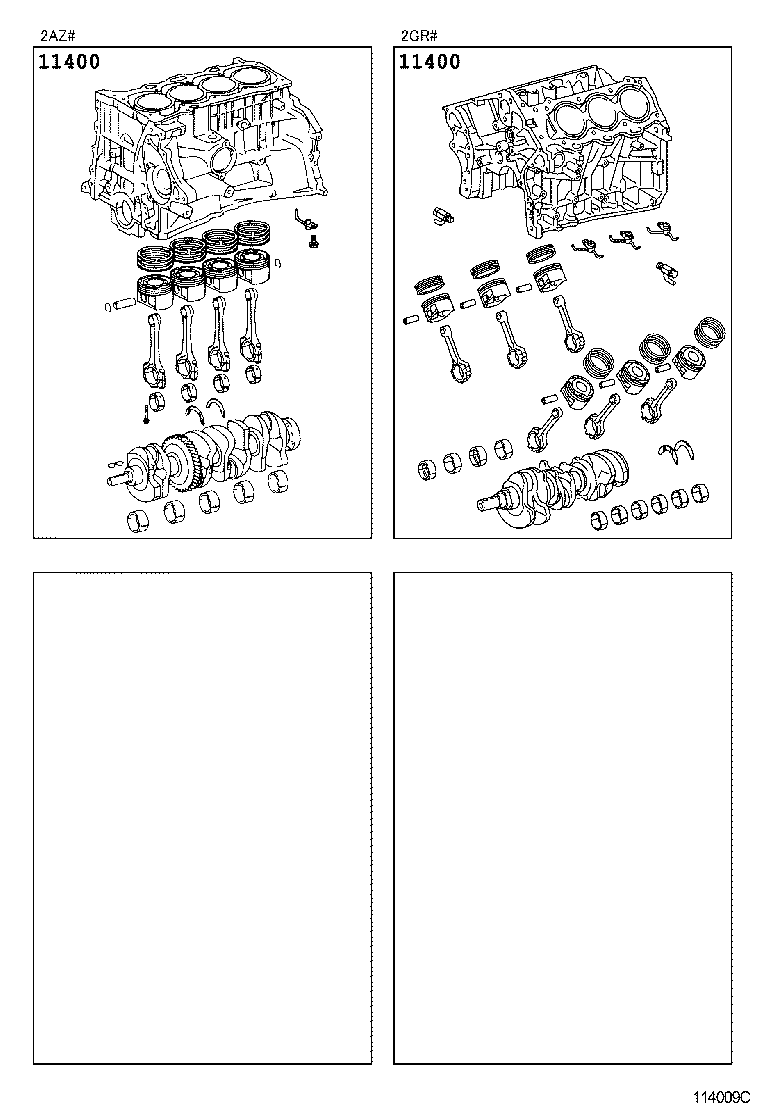 2AZ#

11400

2GR#

11400

114009C