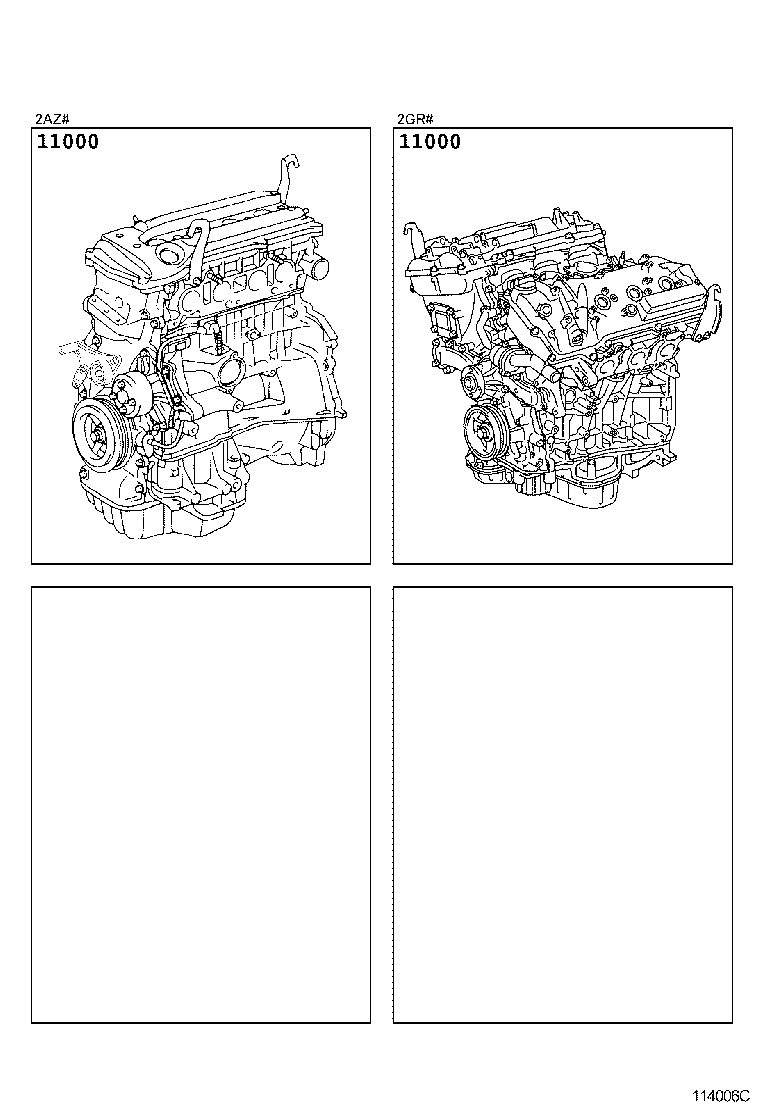 2AZ#

11000

2GR#

11000

114006C