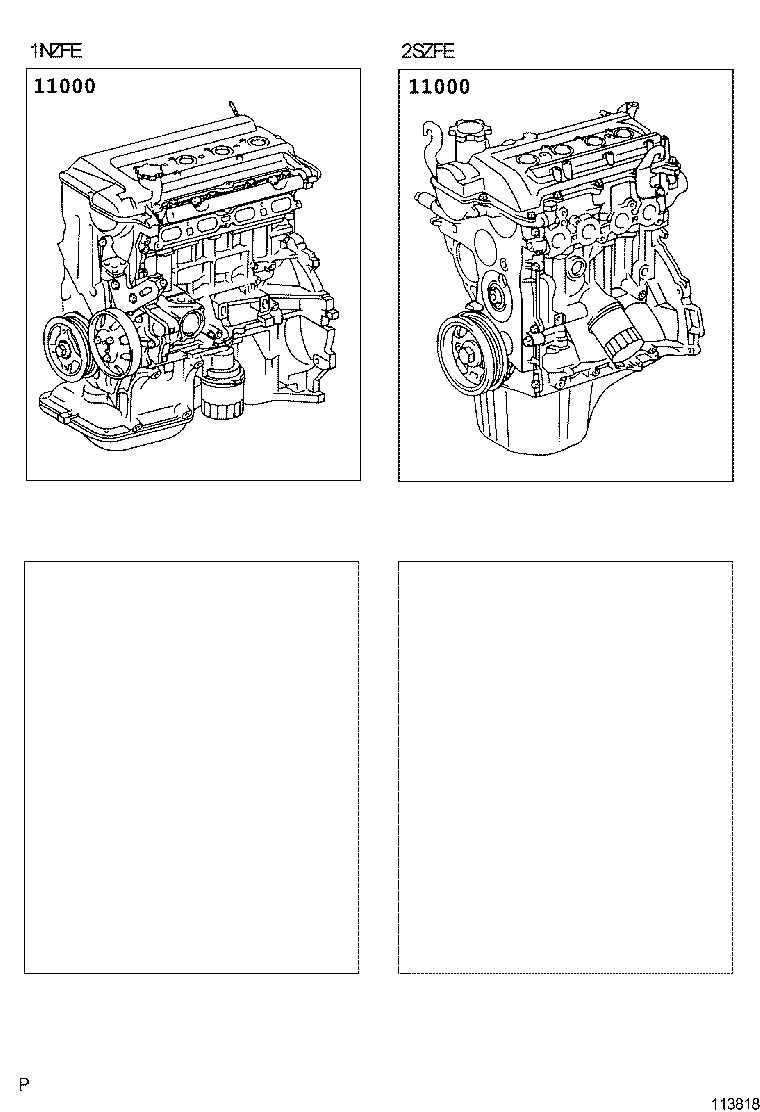 1NZFE

11000

2SZFE

11000

P

113818