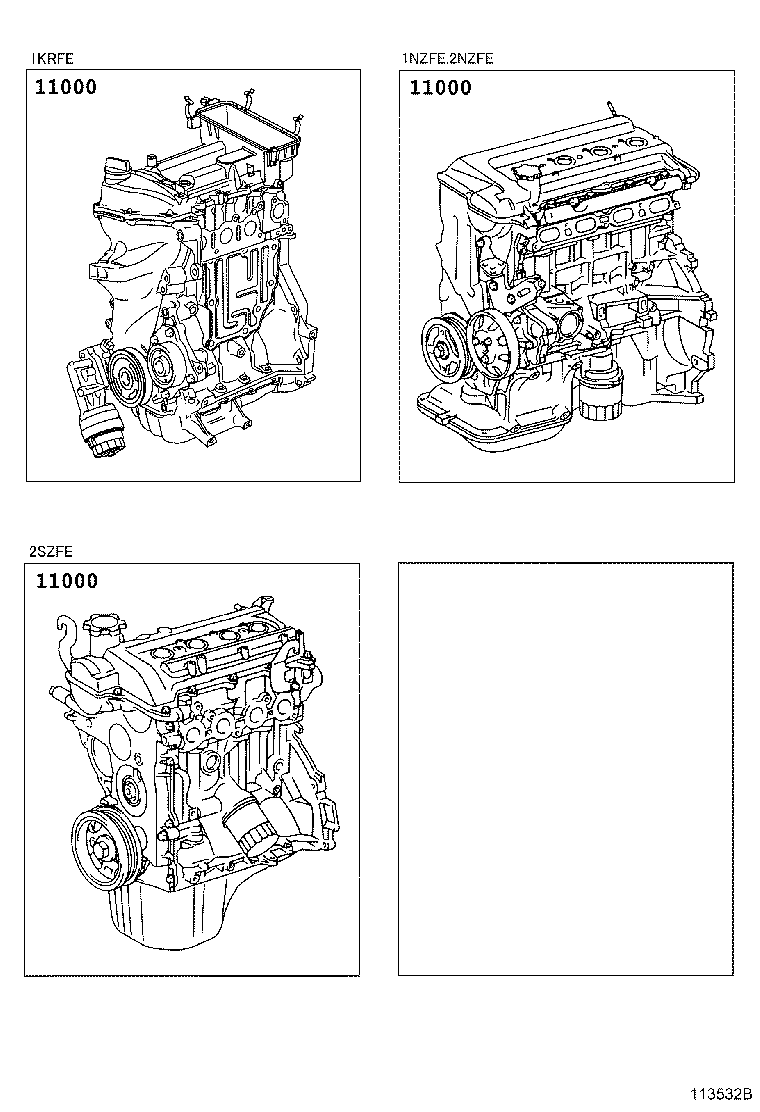 1KRFE

11000

1NZFE.2NZFE

11000

2SZFE

11000

113532B