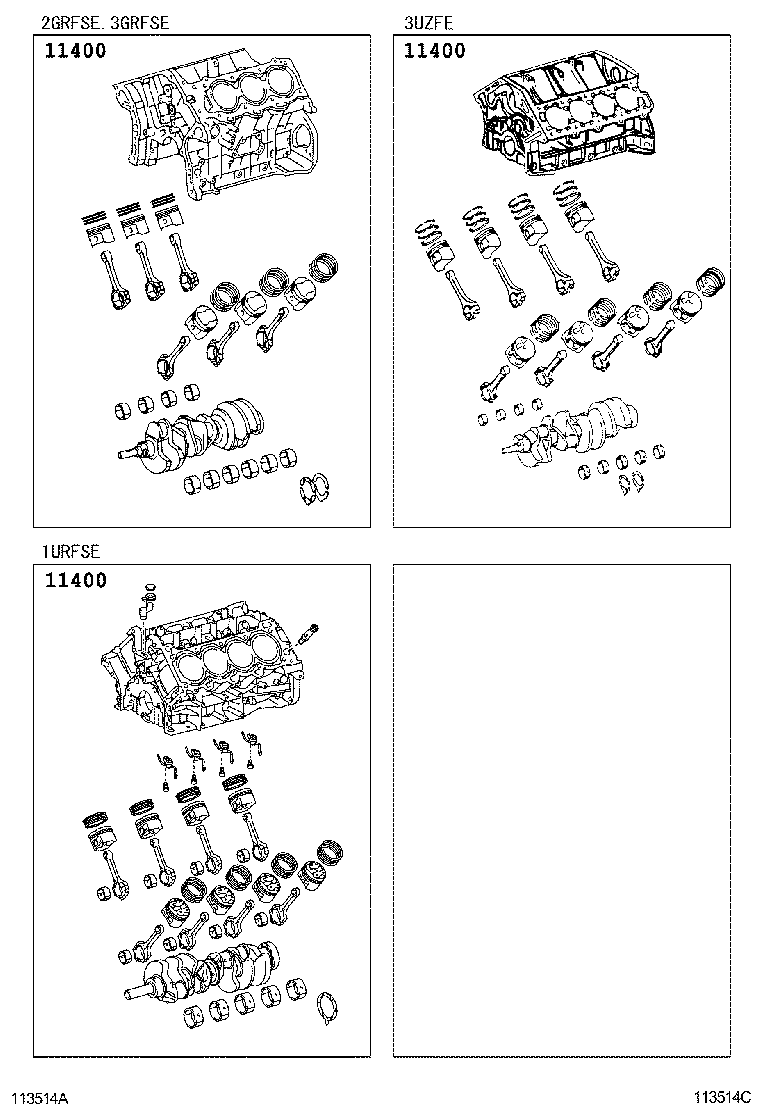 2GRFSE. 3GRFSE

11400

3UZFE

11400

1URFSE

11400

113514A

113514C