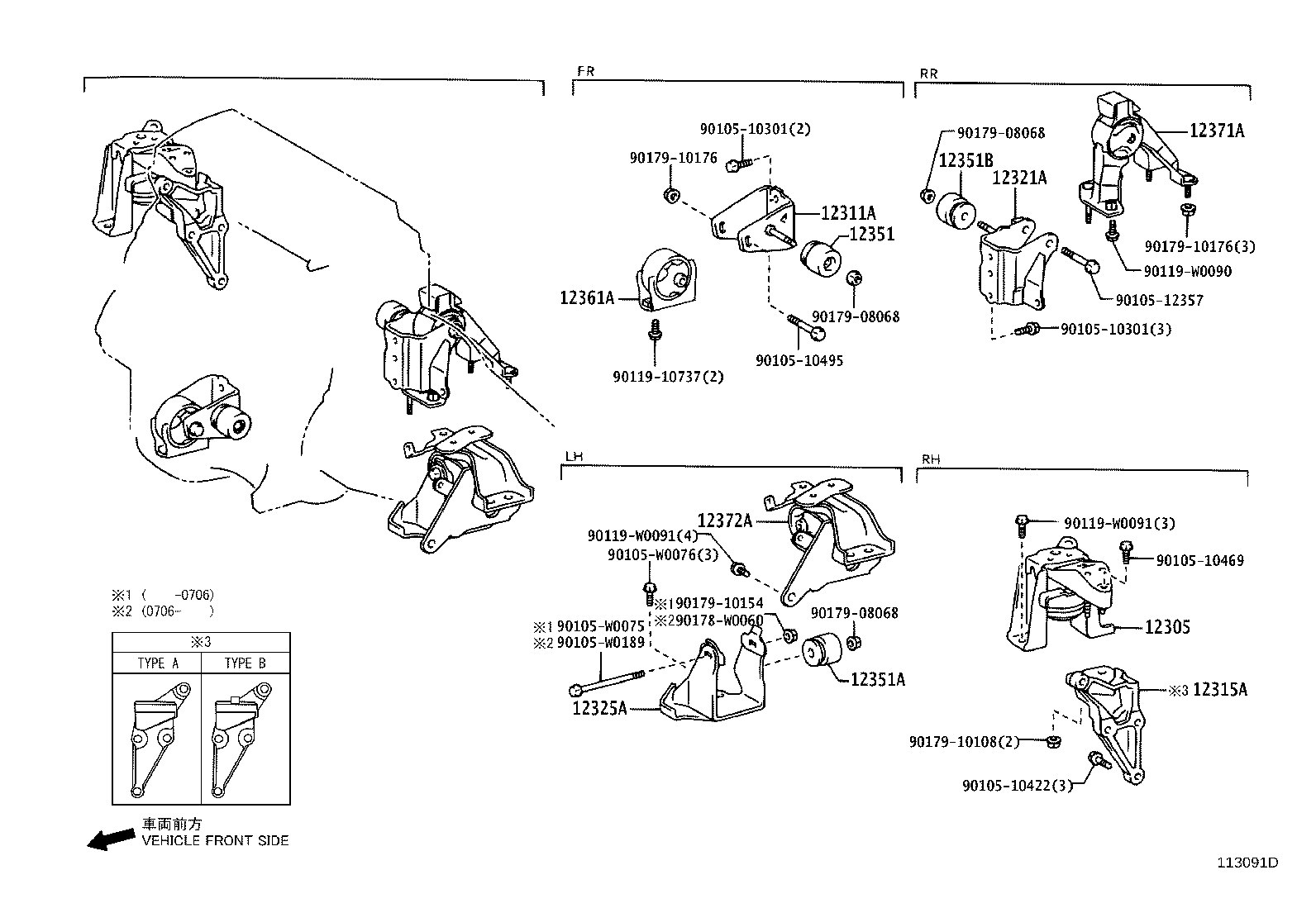 FR

90105-10301(2)
90179-10176
12311A
12351
12361A
90179-08068
90105-10495
90119-10737(2)

RR

90179-08068
12351B
12321A
12371A
90179-10176(3)
90119-W0090
90105-12357
90105-10301(3)

LH

12372A
90119-W0091(4)
90105-W0076(3)
※1 90179-10154
※2 90178-W0060
90179-08068
※1 90105-W0075
※2 90105-W0189
12351A
12325A

RH

90119-W0091(3)
90105-10469
12305
※3 12315A
90179-10108(2)
90105-10422(3)

※1 (　　-0706)
※2 (0706-　　)

| ※3 | |
|---|---|
| TYPE A | TYPE B |

車両前方
VEHICLE FRONT SIDE

113091D