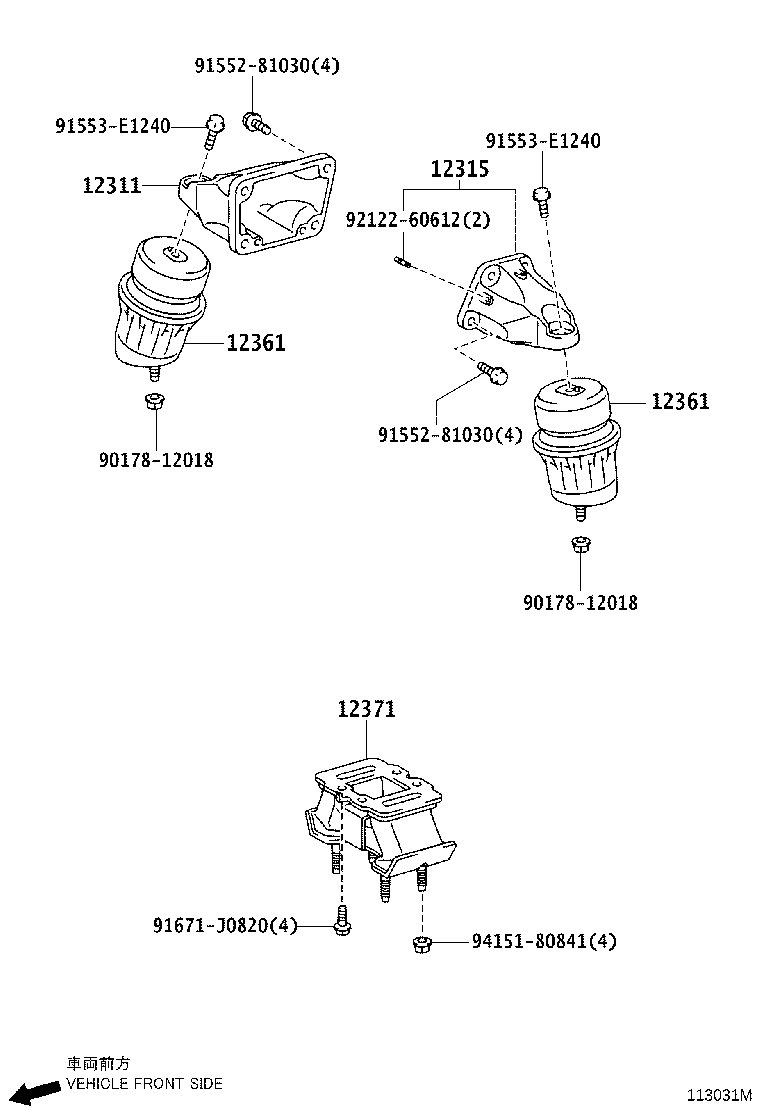 91552-81030(4)
91553-E1240
12311
12361
90178-12018
91553-E1240
12315
92122-60612(2)
91552-81030(4)
12361
90178-12018
12371
91671-J0820(4)
94151-80841(4)
車両前方
VEHICLE FRONT SIDE
113031M